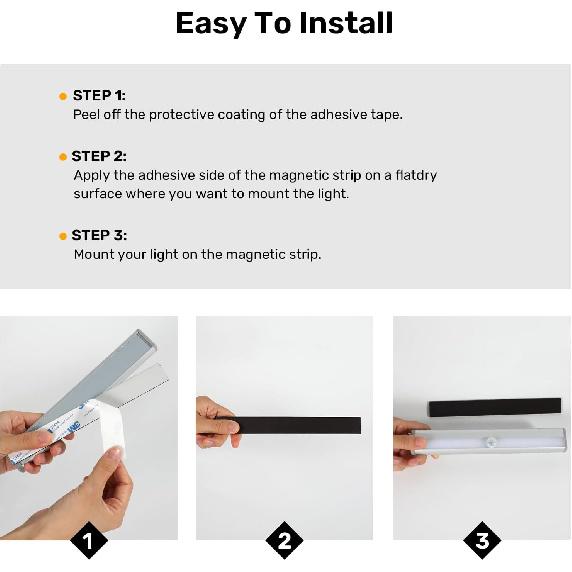 Easy To Install

STEP 1:
Peel off the protective coating of the adhesive tape.

STEP 2:
Apply the adhesive side of the magnetic strip on a flatdry surface where you want to mount the light.

STEP 3:
Mount your light on the magnetic strip.

1

2

3