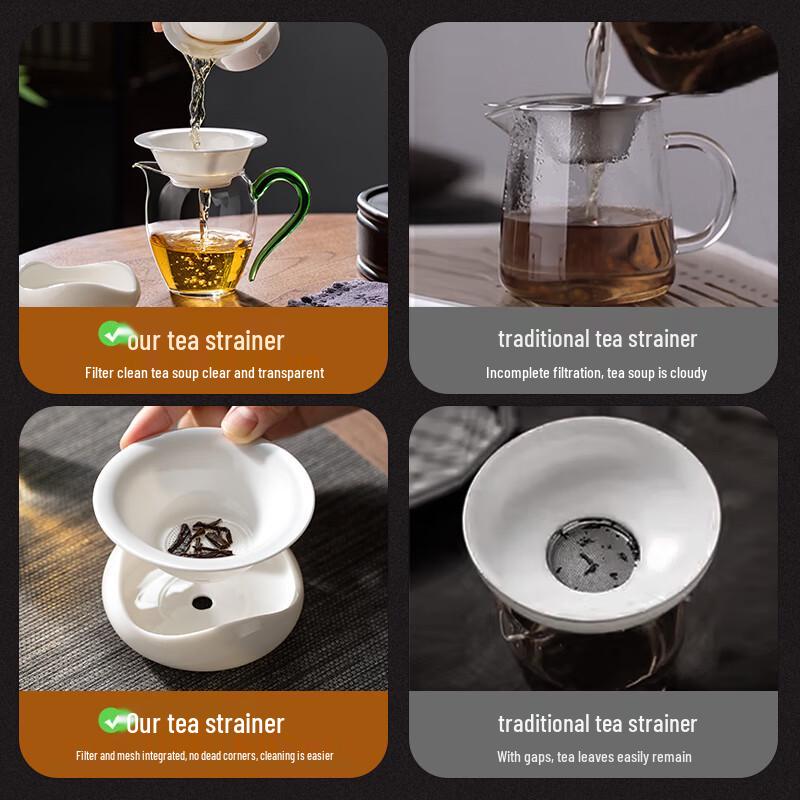 our tea strainer
Filter clean tea soup clear and transparent

traditional tea strainer
Incomplete filtration, tea soup is cloudy

Our tea strainer
Filter and mesh integrated, no dead corners, cleaning is easier

traditional tea strainer
With gaps, tea leaves easily remain