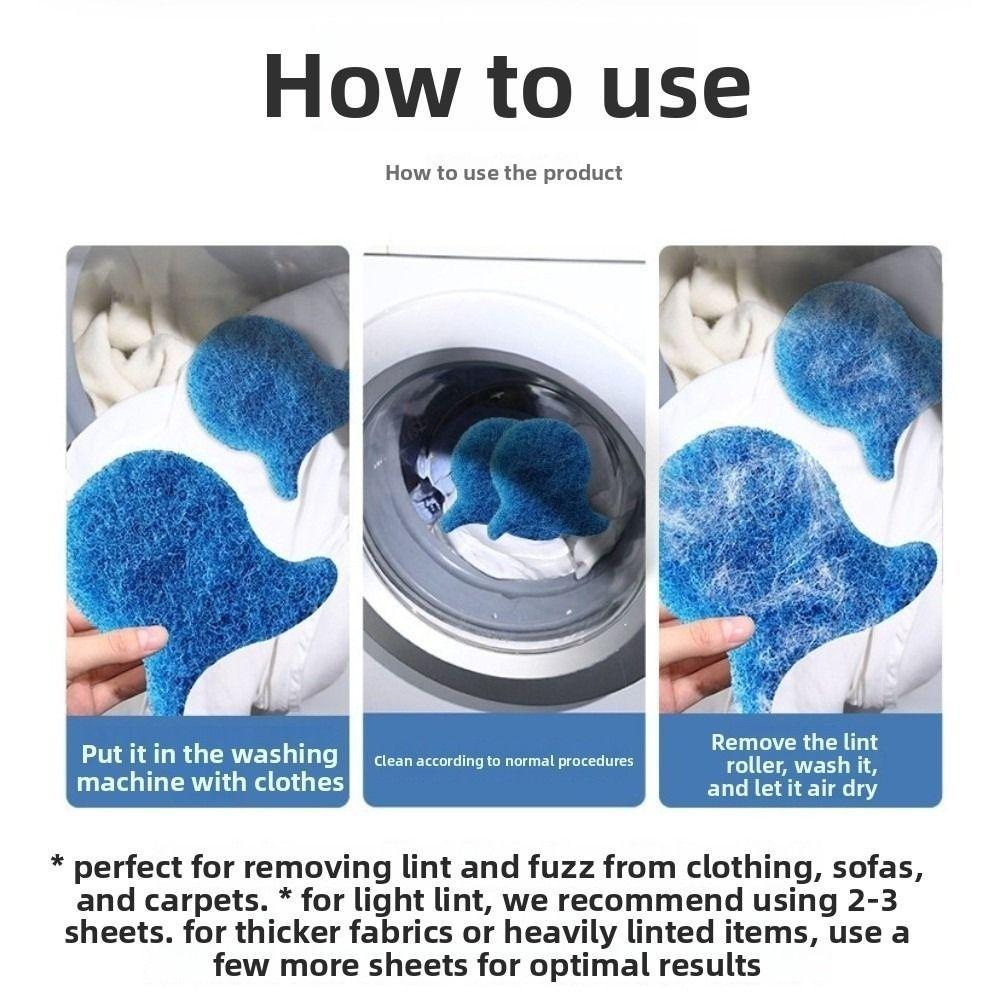 How to use

How to use the product

Put it in the washing machine with clothes

Clean according to normal procedures

Remove the lint roller, wash it, and let it air dry

* perfect for removing lint and fuzz from clothing, sofas, and carpets. * for light lint, we recommend using 2-3 sheets. for thicker fabrics or heavily linted items, use a few more sheets for optimal results