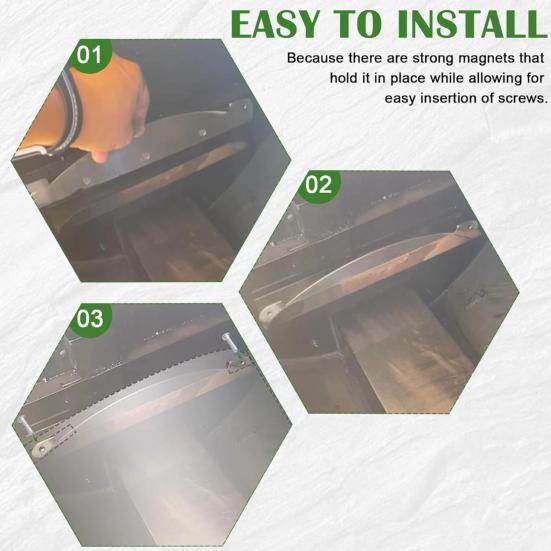 EASY TO INSTALL

Because there are strong magnets that hold it in place while allowing for easy insertion of screws.

01

02

03