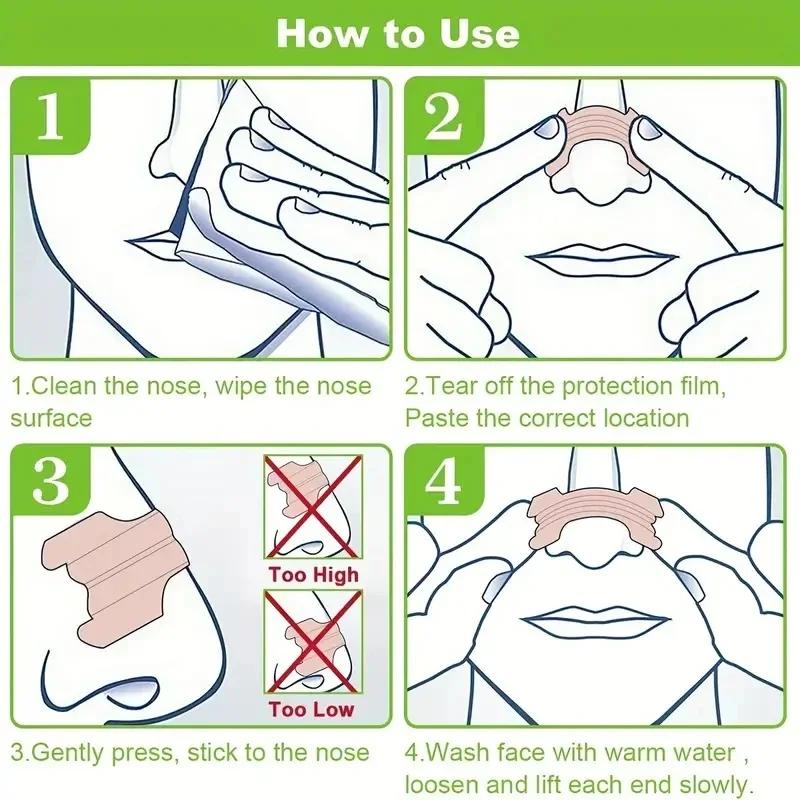 How to Use

1

1.Clean the nose, wipe the nose surface

2

2.Tear off the protection film, Paste the correct location

3

Too High

Too Low

3.Gently press, stick to the nose

4

4.Wash face with warm water , loosen and lift each end slowly.