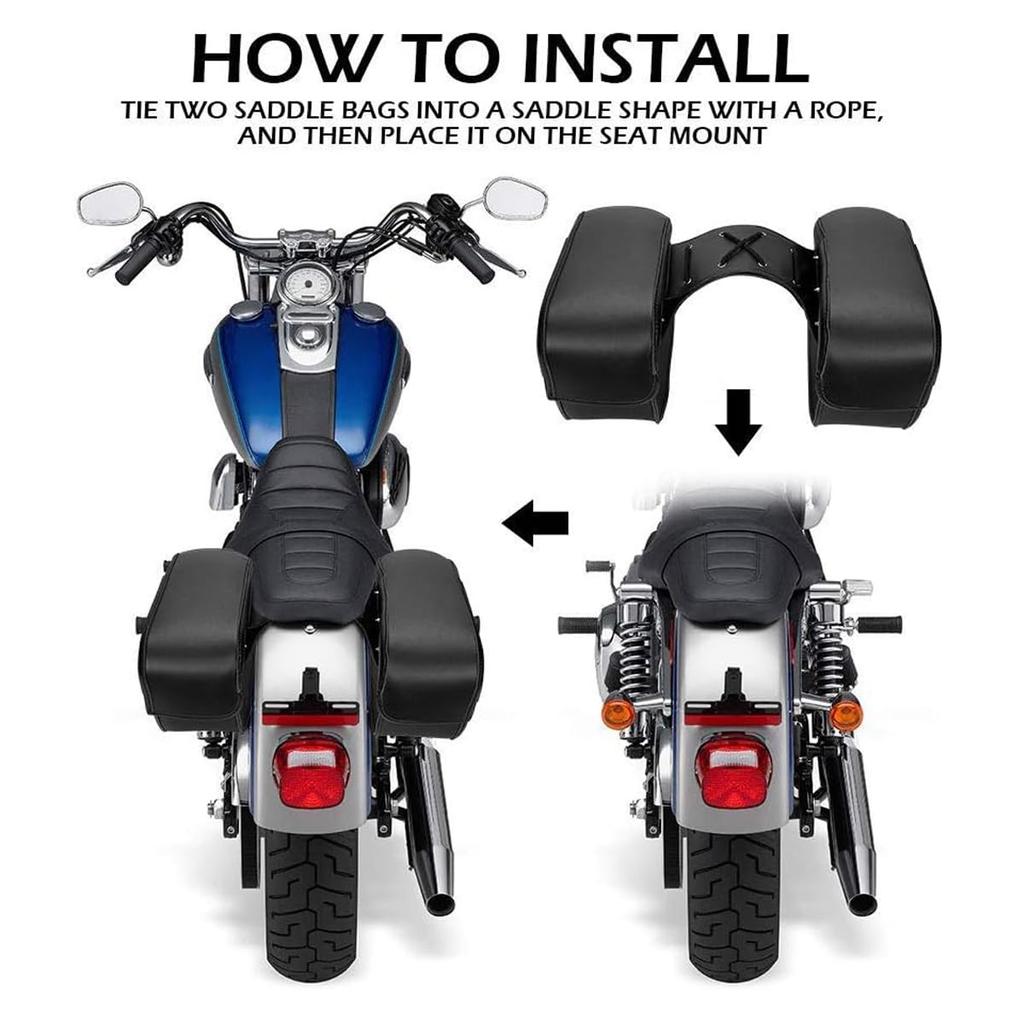 HOW TO INSTALL

TIE TWO SADDLE BAGS INTO A SADDLE SHAPE WITH A ROPE, AND THEN PLACE IT ON THE SEAT MOUNT