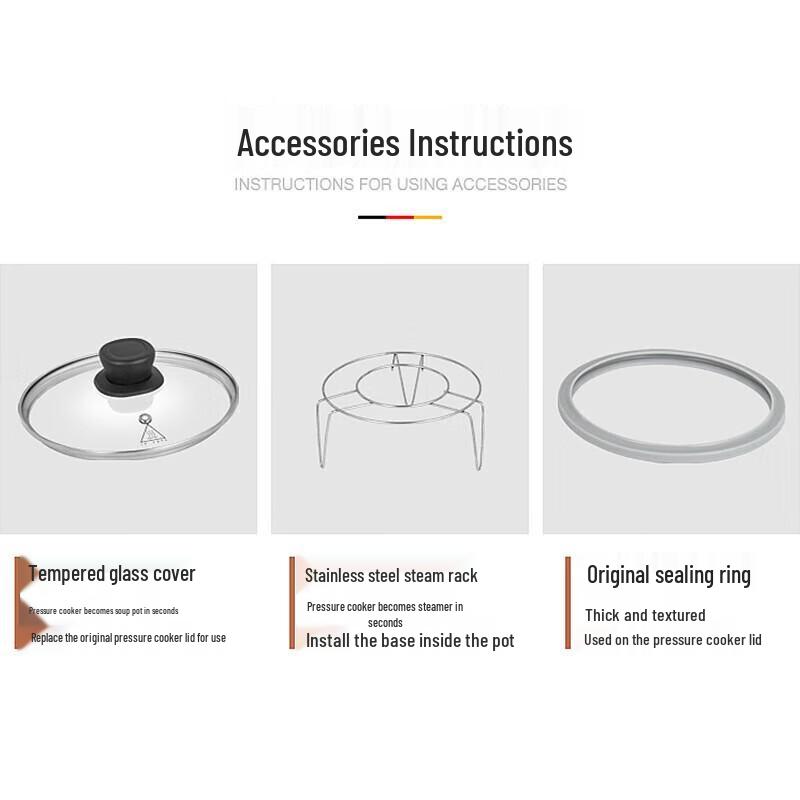 Accessories Instructions

INSTRUCTIONS FOR USING ACCESSORIES

Tempered glass cover

Pressure cooker becomes soup pot in seconds

Replace the original pressure cooker lid for use

Stainless steel steam rack

Pressure cooker becomes steamer in seconds

Install the base inside the pot

Original sealing ring

Thick and textured

Used on the pressure cooker lid