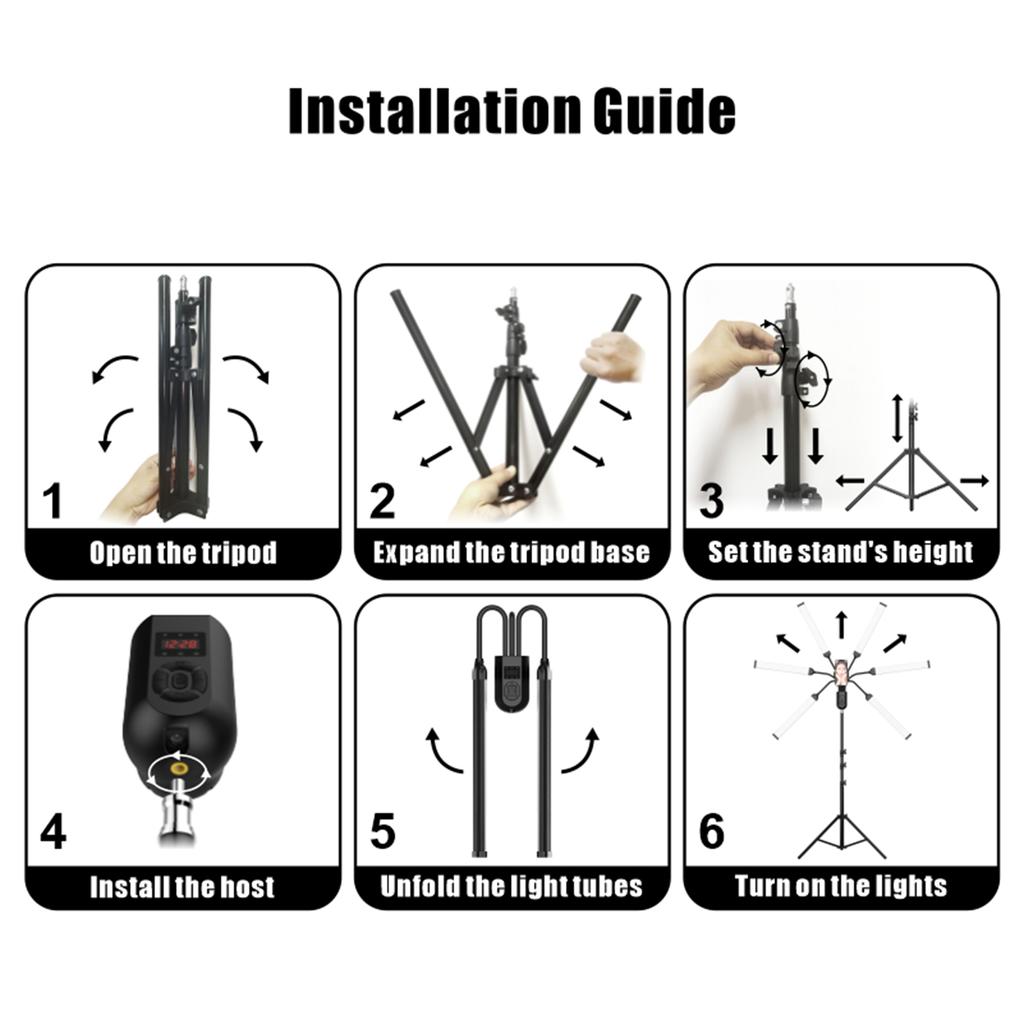 Installation Guide

1
Open the tripod

2
Expand the tripod base

3
Set the stand's height

4
Install the host

5
Unfold the light tubes

6
Turn on the lights