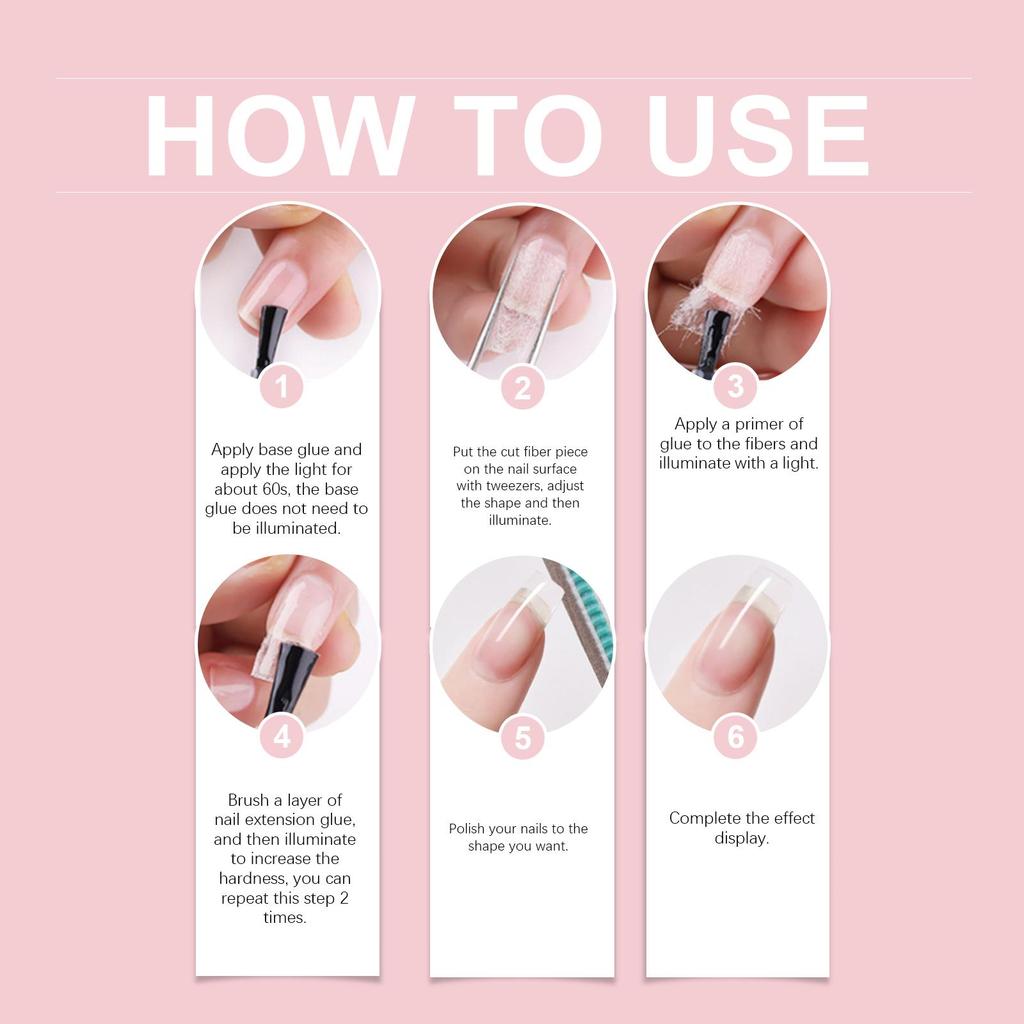 HOW TO USE

1

Apply base glue and apply the light for about 60s, the base glue does not need to be illuminated.

2

Put the cut fiber piece on the nail surface with tweezers, adjust the shape and then illuminate.

3

Apply a primer of glue to the fibers and illuminate with a light.

4

Brush a layer of nail extension glue, and then illuminate to increase the hardness, you can repeat this step 2 times.

5

Polish your nails to the shape you want.

6

Complete the effect display.