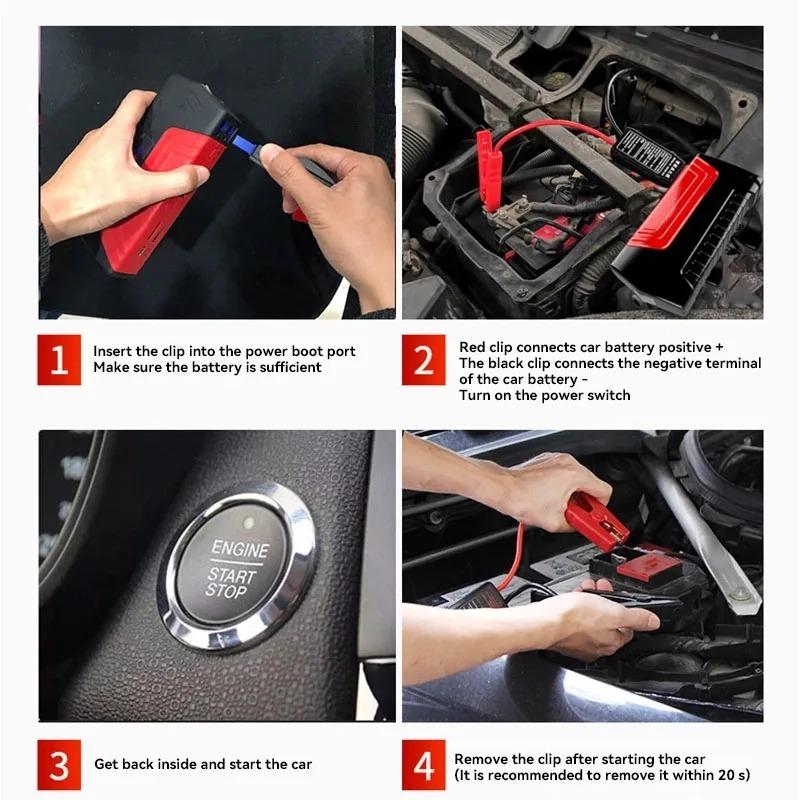 1
Insert the clip into the power boot port
Make sure the battery is sufficient

2
Red clip connects car battery positive +
The black clip connects the negative terminal of the car battery -
Turn on the power switch

ENGINE
START
STOP

3
Get back inside and start the car

4
Remove the clip after starting the car
(It is recommended to remove it within 20 s)