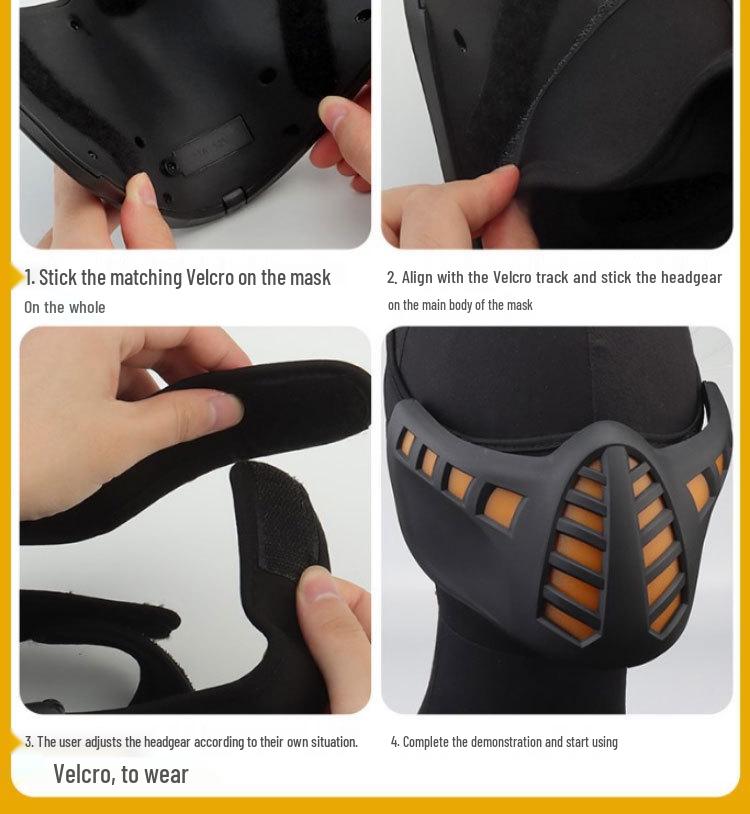 1. Stick the matching Velcro on the mask

On the whole

2. Align with the Velcro track and stick the headgear

on the main body of the mask

3. The user adjusts the headgear according to their own situation.

Velcro, to wear

4. Complete the demonstration and start using