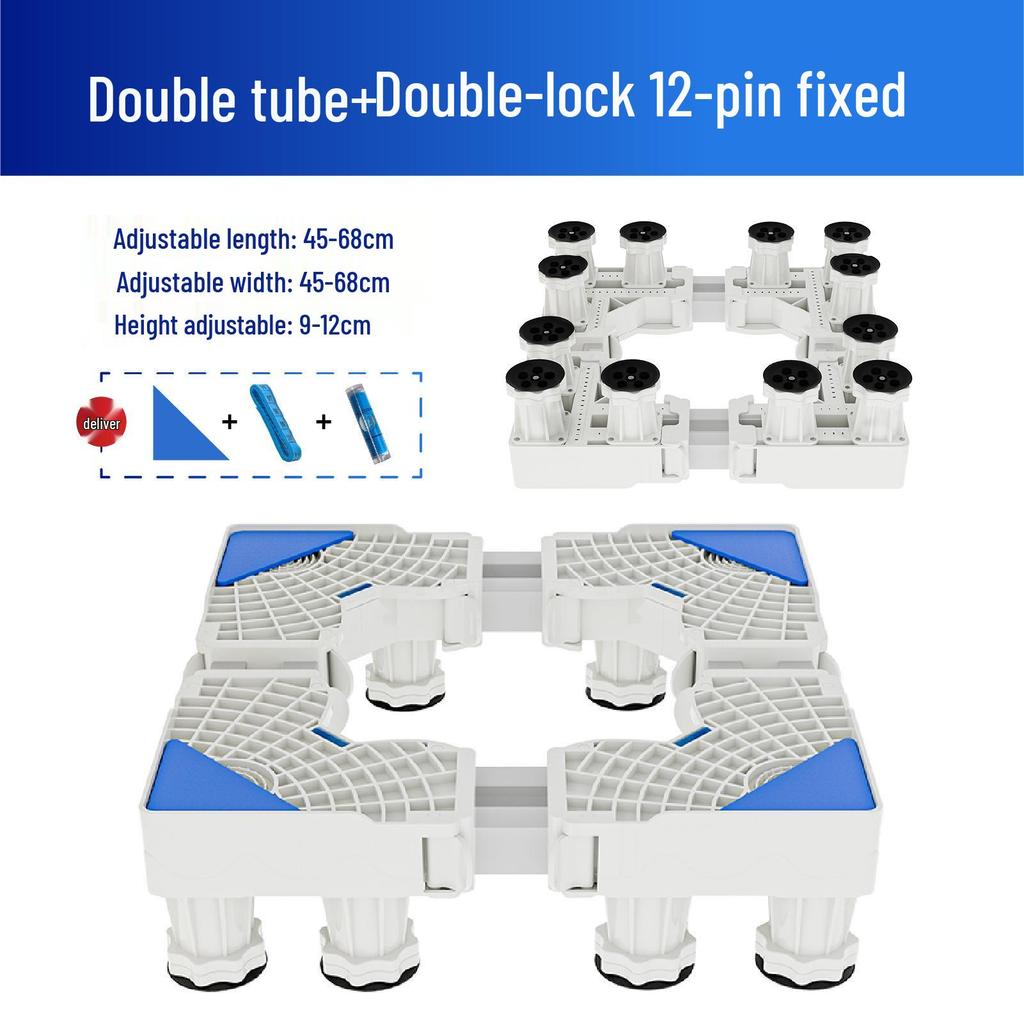 Double tube+Double-lock 12-pin fixed

Adjustable length: 45-68cm
Adjustable width: 45-68cm
Height adjustable: 9-12cm

deliver + +