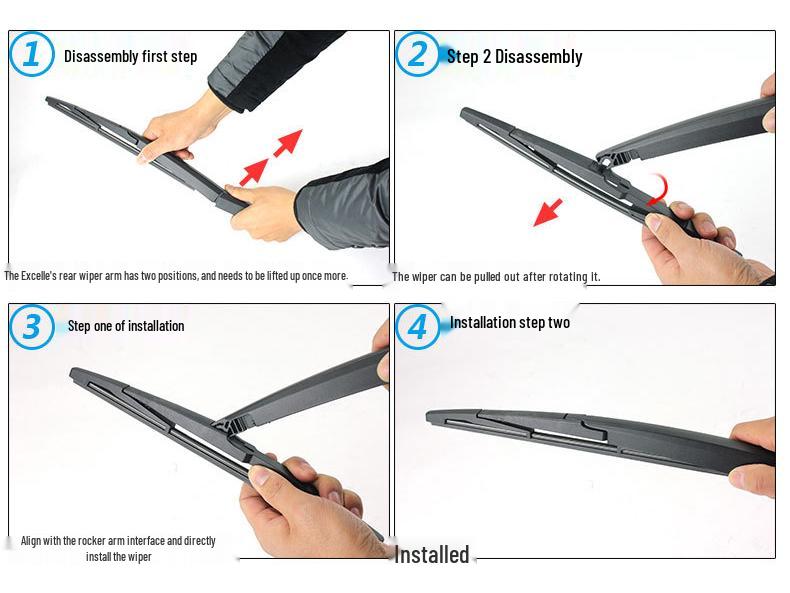 1 Disassembly first step

The Excelle's rear wiper arm has two positions, and needs to be lifted up once more.

2 Step 2 Disassembly

The wiper can be pulled out after rotating it.

3 Step one of installation

Align with the rocker arm interface and directly install the wiper

4 Installation step two

Installed