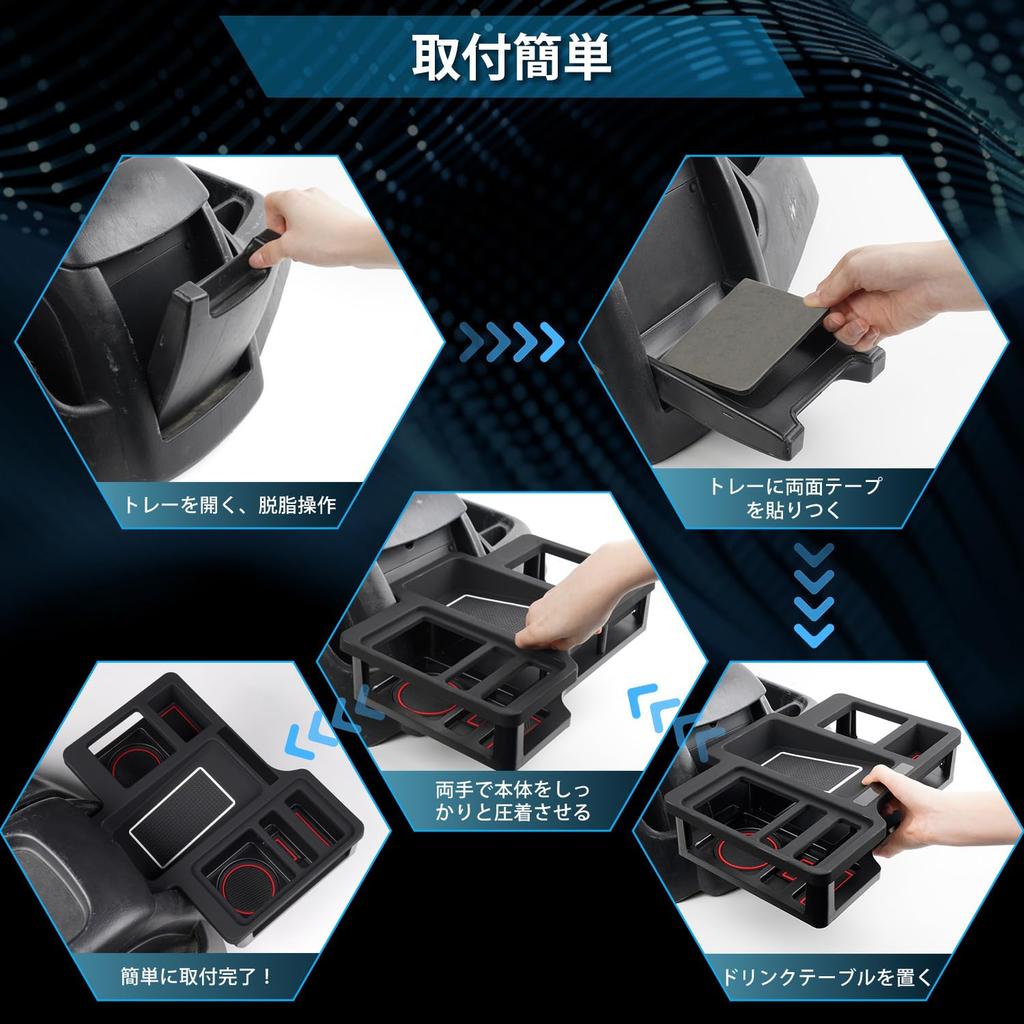 取付簡単

トレーを開く、脱脂操作

トレーに両面テープを貼りつく

ドリンクテーブルを置く

両手で本体をしっかりと圧着させる

簡単に取付完了！