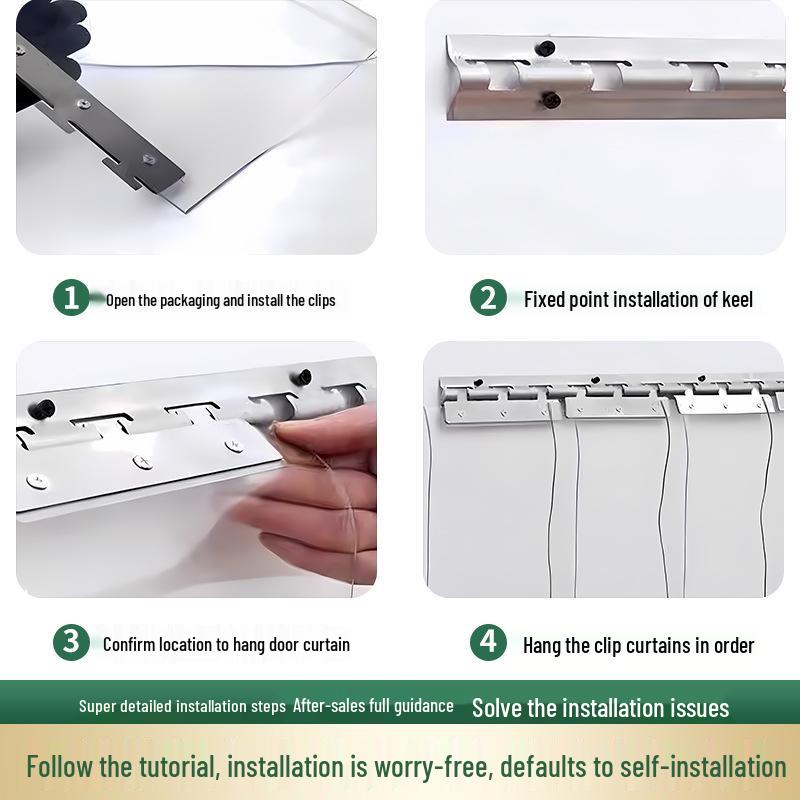 1 Open the packaging and install the clips

2 Fixed point installation of keel

3 Confirm location to hang door curtain

4 Hang the clip curtains in order

Super detailed installation steps After-sales full guidance Solve the installation issues

Follow the tutorial, installation is worry-free, defaults to self-installation