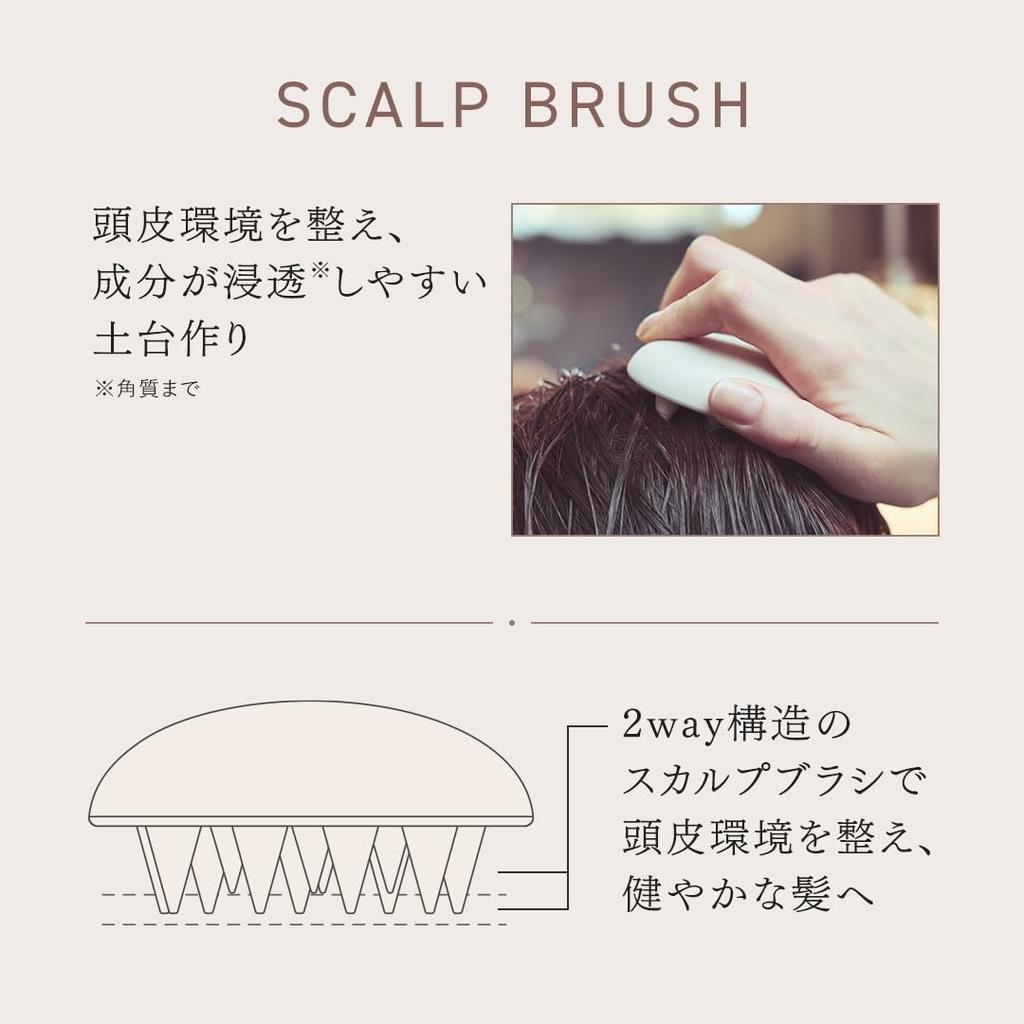 SCALP BRUSH

頭皮環境を整え、成分が浸透※しやすい土台作り

※角質まで

2way構造のスカルプブラシで頭皮環境を整え、健やかな髪へ