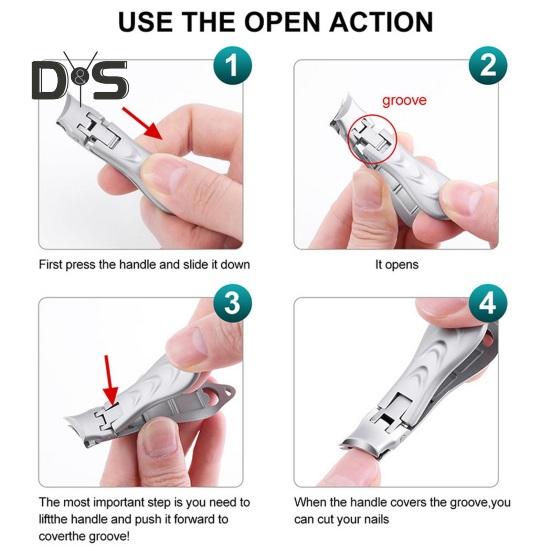 USE THE OPEN ACTION

D&S

1

First press the handle and slide it down

2

groove

It opens

3

The most important step is you need to liftthe handle and push it forward to coverthe groove!

4

When the handle covers the groove,you can cut your nails