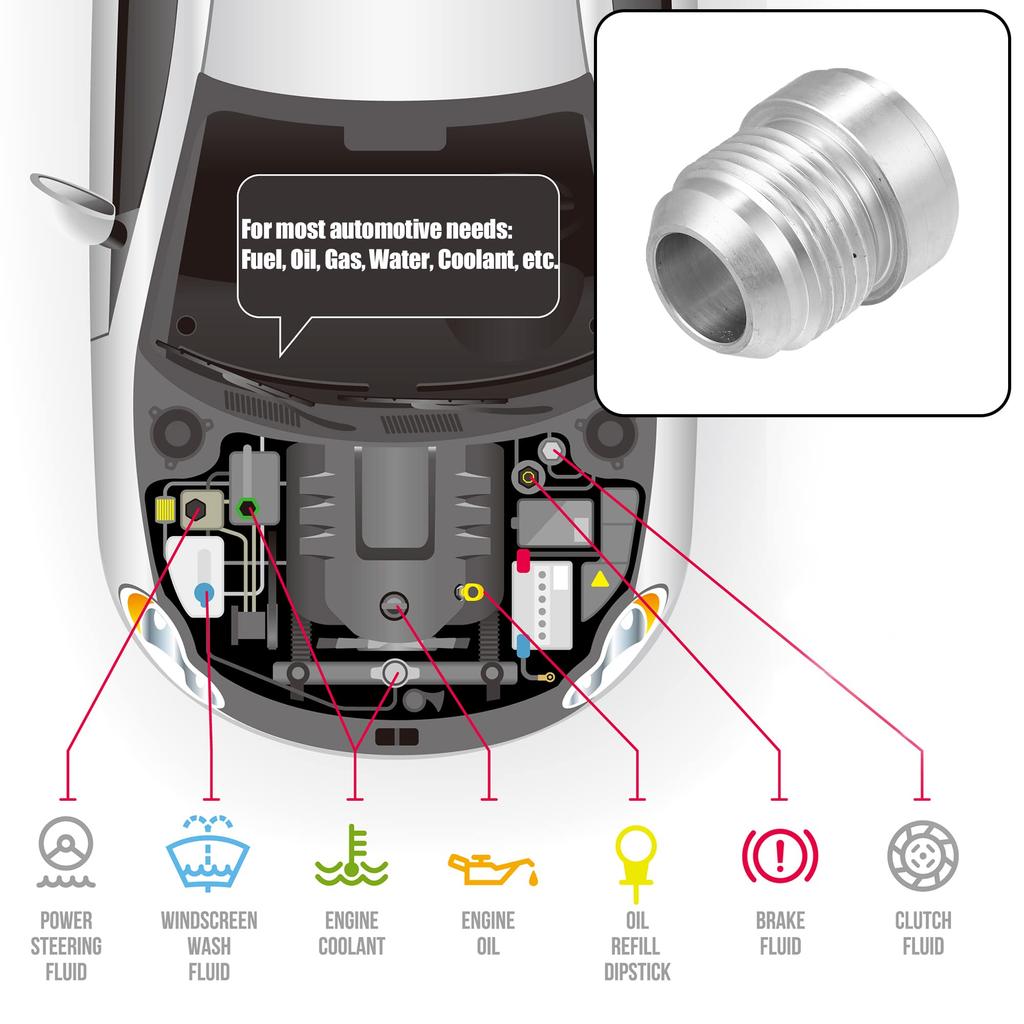 For most automotive needs:
Fuel, Oil, Gas, Water, Coolant, etc.

POWER STEERING FLUID

WINDSCREEN WASH FLUID

ENGINE COOLANT

ENGINE OIL

OIL REFILL DIPSTICK

BRAKE FLUID

CLUTCH FLUID