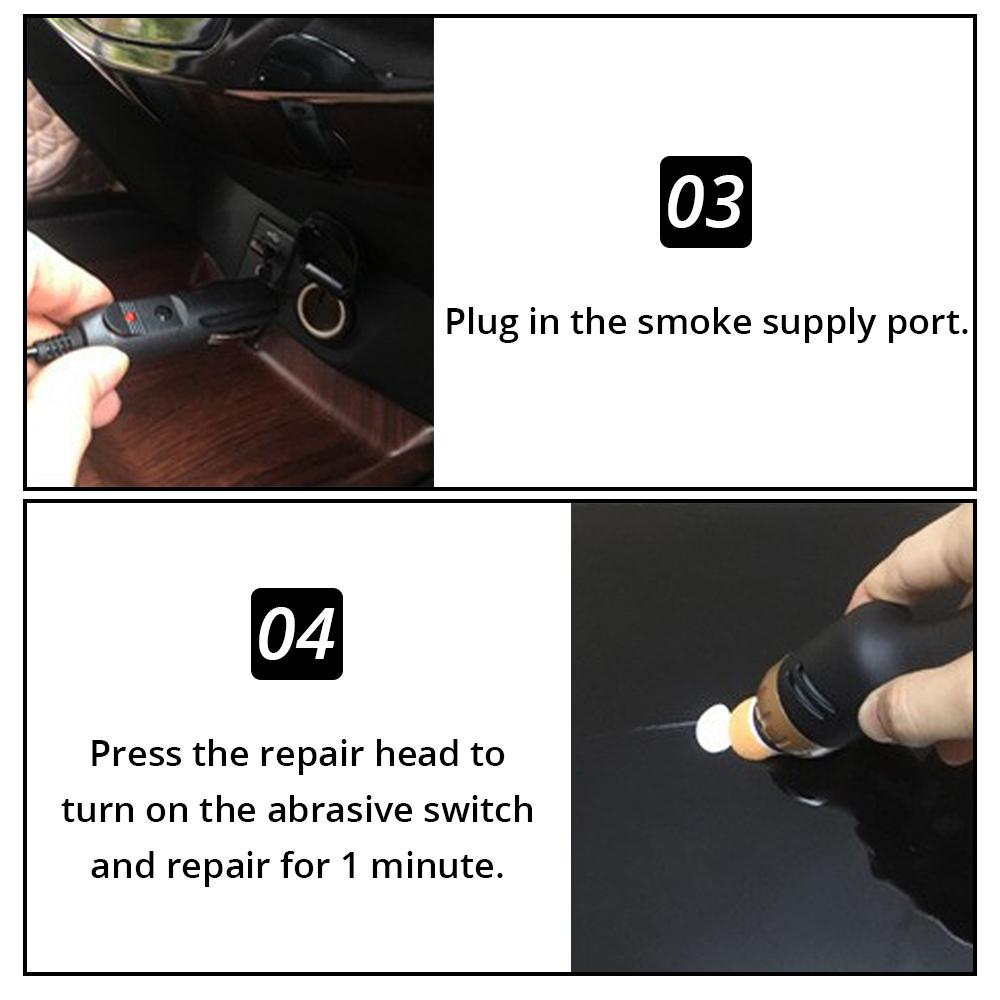 03

Plug in the smoke supply port.

04

Press the repair head to turn on the abrasive switch and repair for 1 minute.