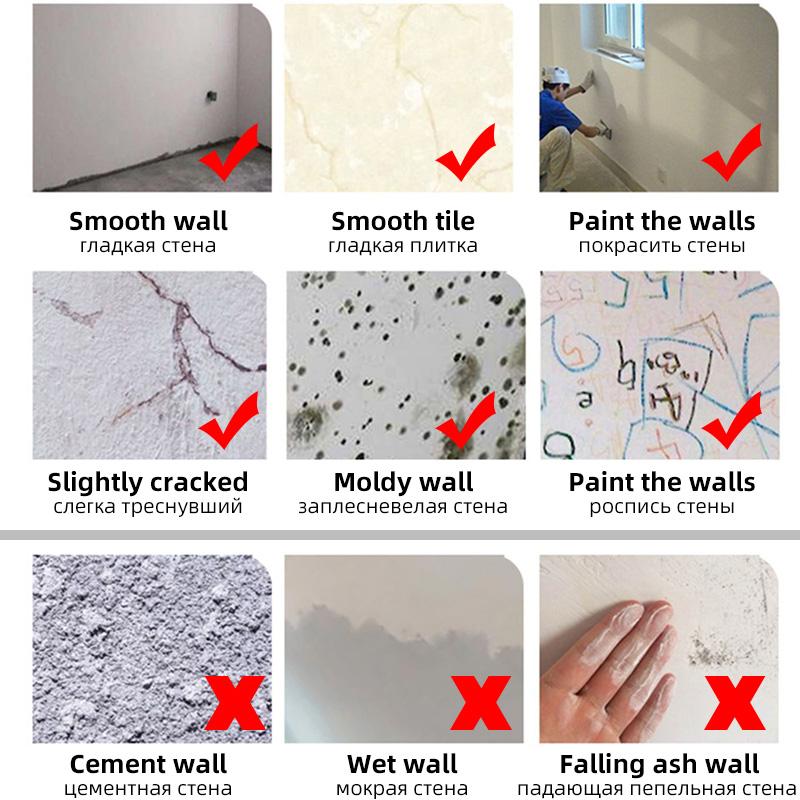 Smooth wall
гладкая стена

Smooth tile
гладкая плитка

Paint the walls
покрасить стены

Slightly cracked
слегка треснувший

Moldy wall
заплесневелая стена

Paint the walls
роспись стены

Cement wall
цементная стена

Wet wall
мокрая стена

Falling ash wall
падающая пепельная стена