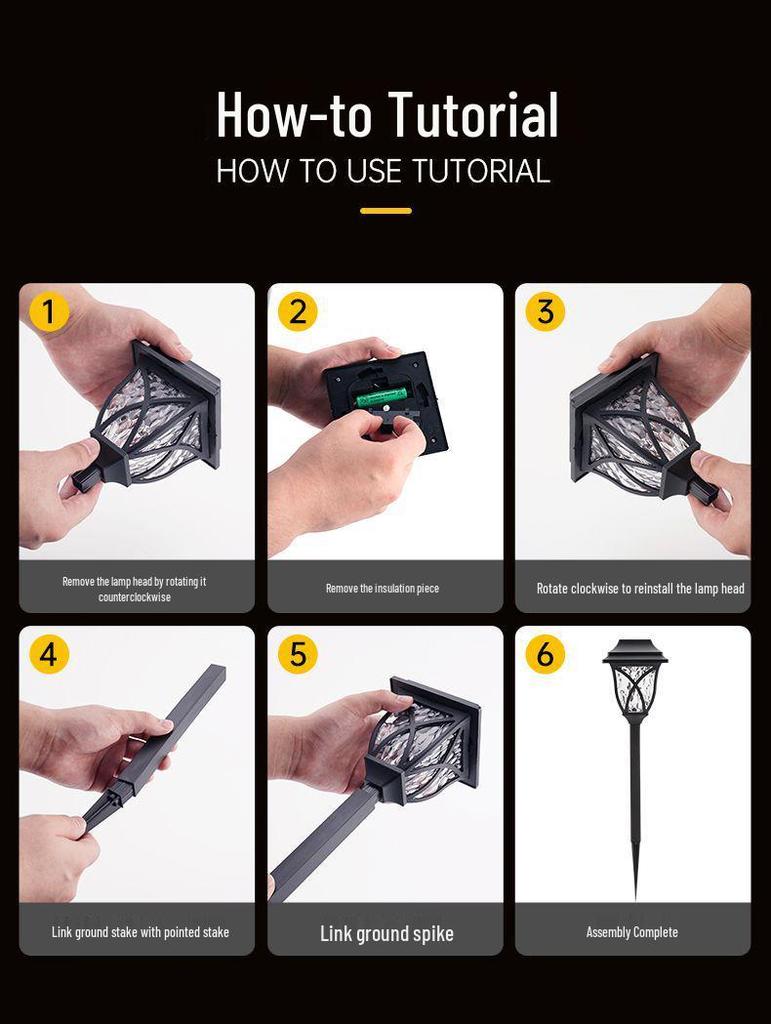 How-to Tutorial
HOW TO USE TUTORIAL

1
Remove the lamp head by rotating it counterclockwise

2
Remove the insulation piece

3
Rotate clockwise to reinstall the lamp head

4
Link ground stake with pointed stake

5
Link ground spike

6
Assembly Complete