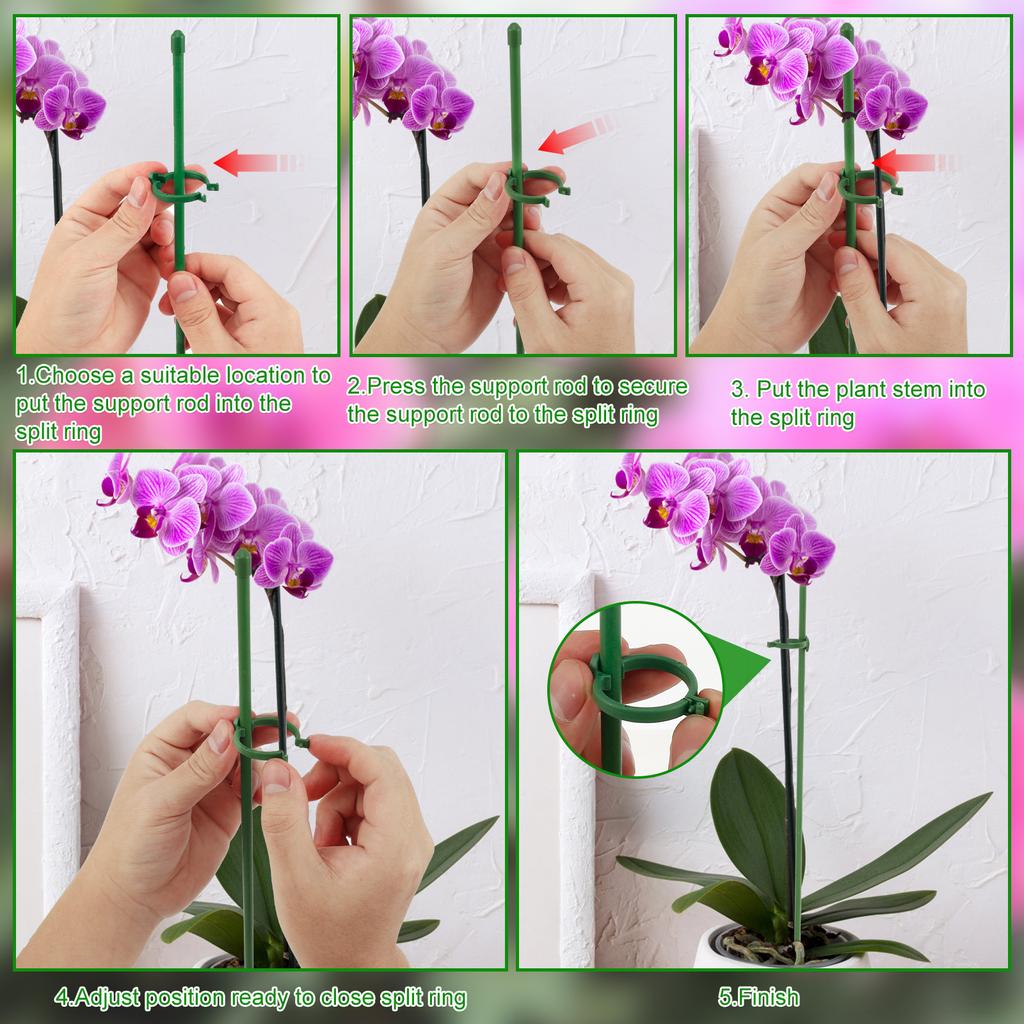 1.Choose a suitable location to put the support rod into the split ring

2.Press the support rod to secure the support rod to the split ring

3. Put the plant stem into the split ring

4.Adjust position ready to close split ring

5.Finish