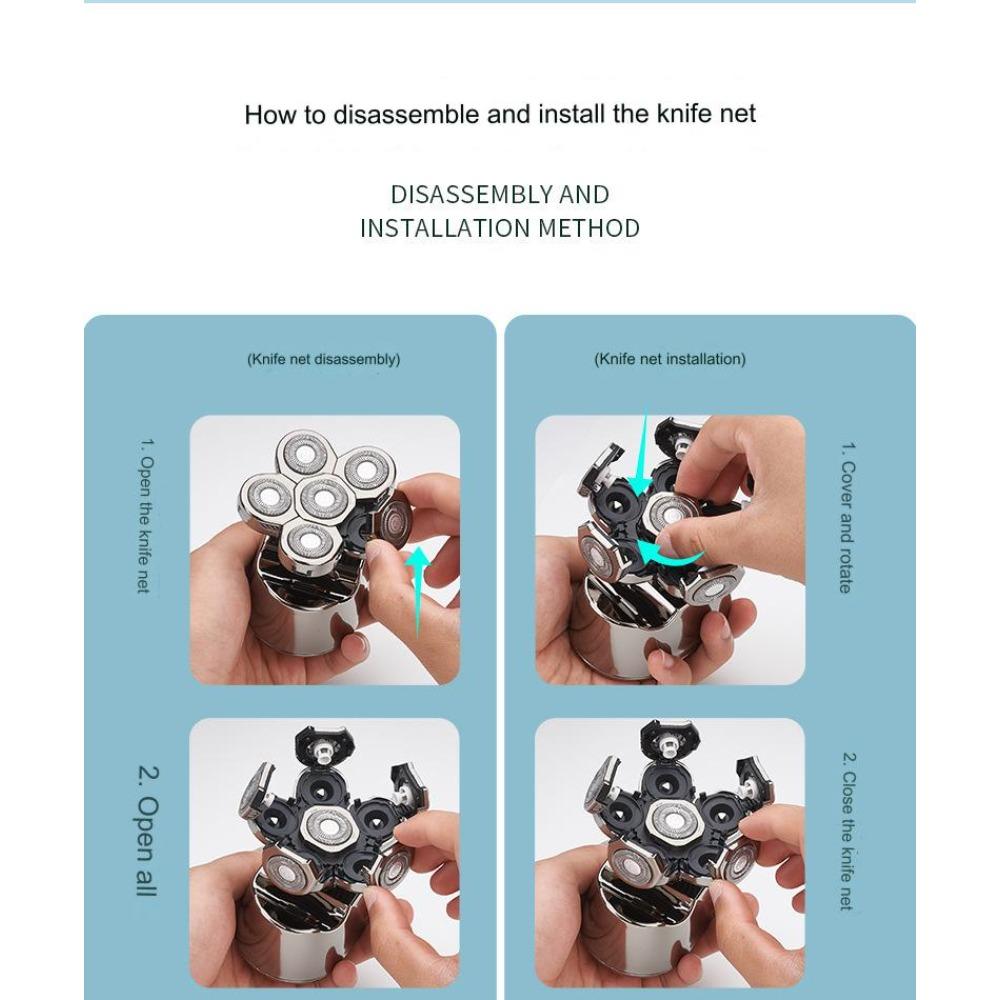 How to disassemble and install the knife net

DISASSEMBLY AND
INSTALLATION METHOD

(Knife net disassembly)

1. Open the knife net

2. Open all

(Knife net installation)

1. Cover and rotate

2. Close the knife net