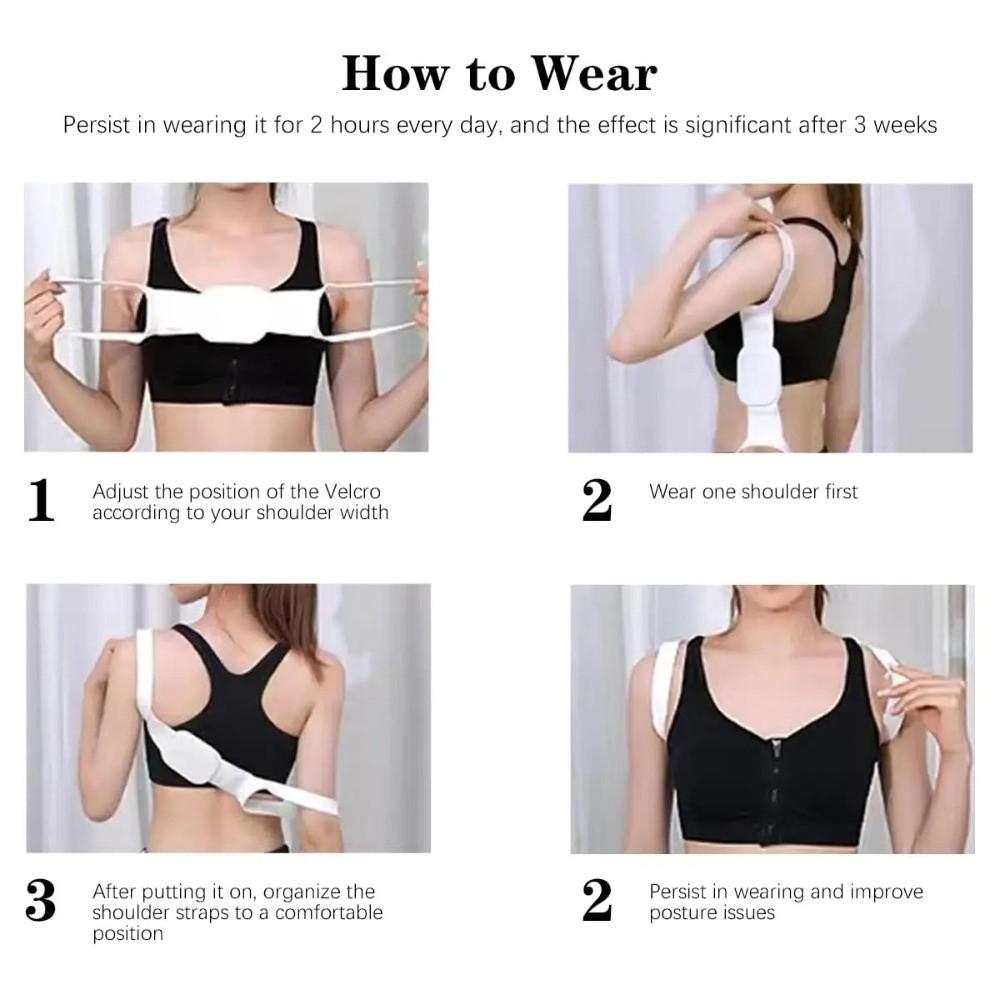 How to Wear

Persist in wearing it for 2 hours every day, and the effect is significant after 3 weeks

1 Adjust the position of the Velcro according to your shoulder width

2 Wear one shoulder first

3 After putting it on, organize the shoulder straps to a comfortable position

2 Persist in wearing and improve posture issues