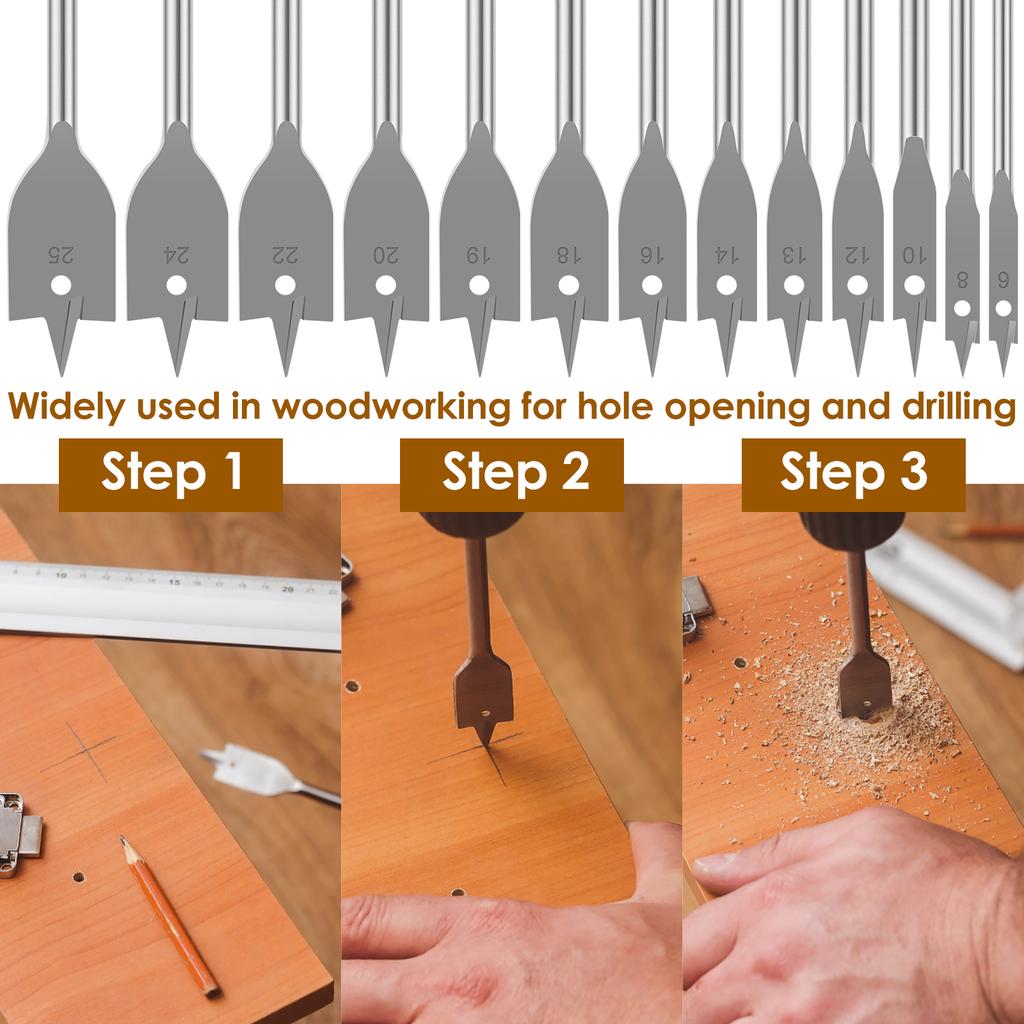 25 24 22 20 19 18 16 14 13 12 10 8 6

Widely used in woodworking for hole opening and drilling

Step 1

Step 2

Step 3

10 15 20