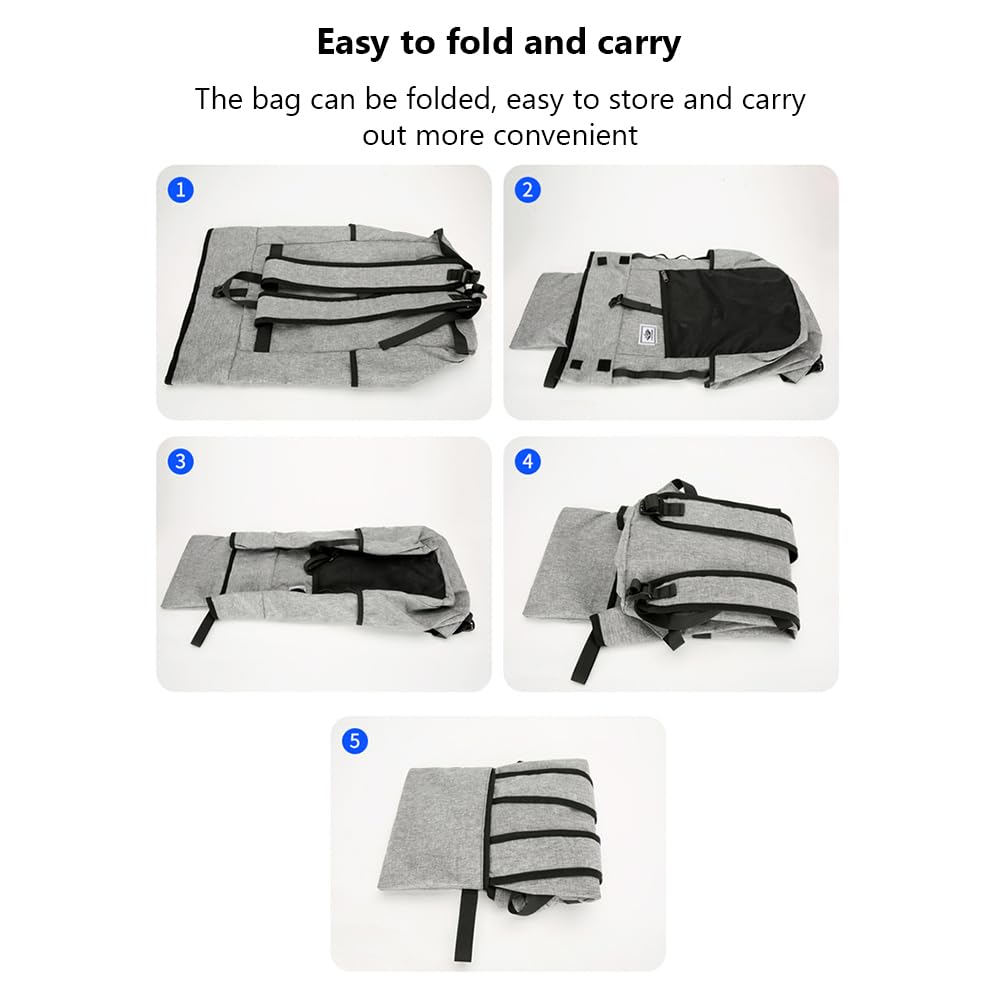 Easy to fold and carry

The bag can be folded, easy to store and carry out more convenient

1

2

3

4

5