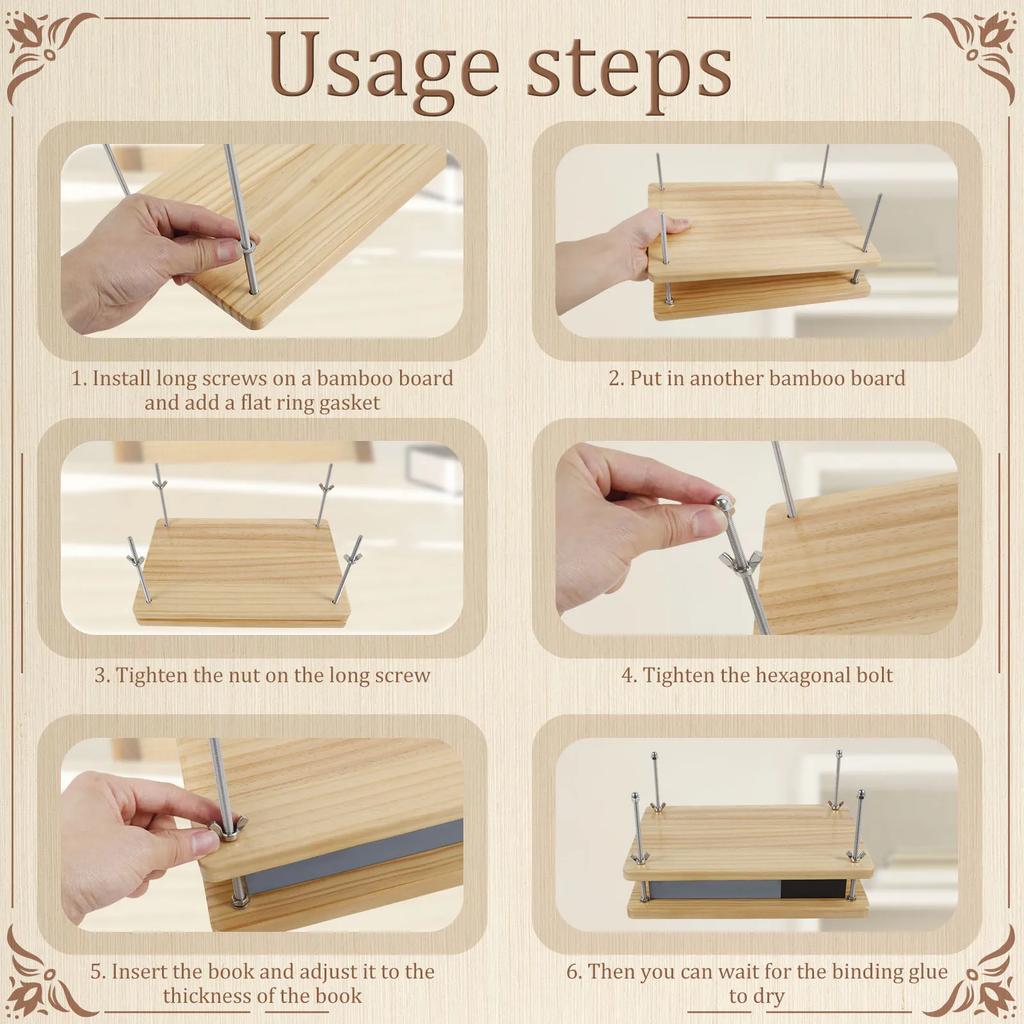 Usage steps

1. Install long screws on a bamboo board and add a flat ring gasket

2. Put in another bamboo board

3. Tighten the nut on the long screw

4. Tighten the hexagonal bolt

5. Insert the book and adjust it to the thickness of the book

6. Then you can wait for the binding glue to dry