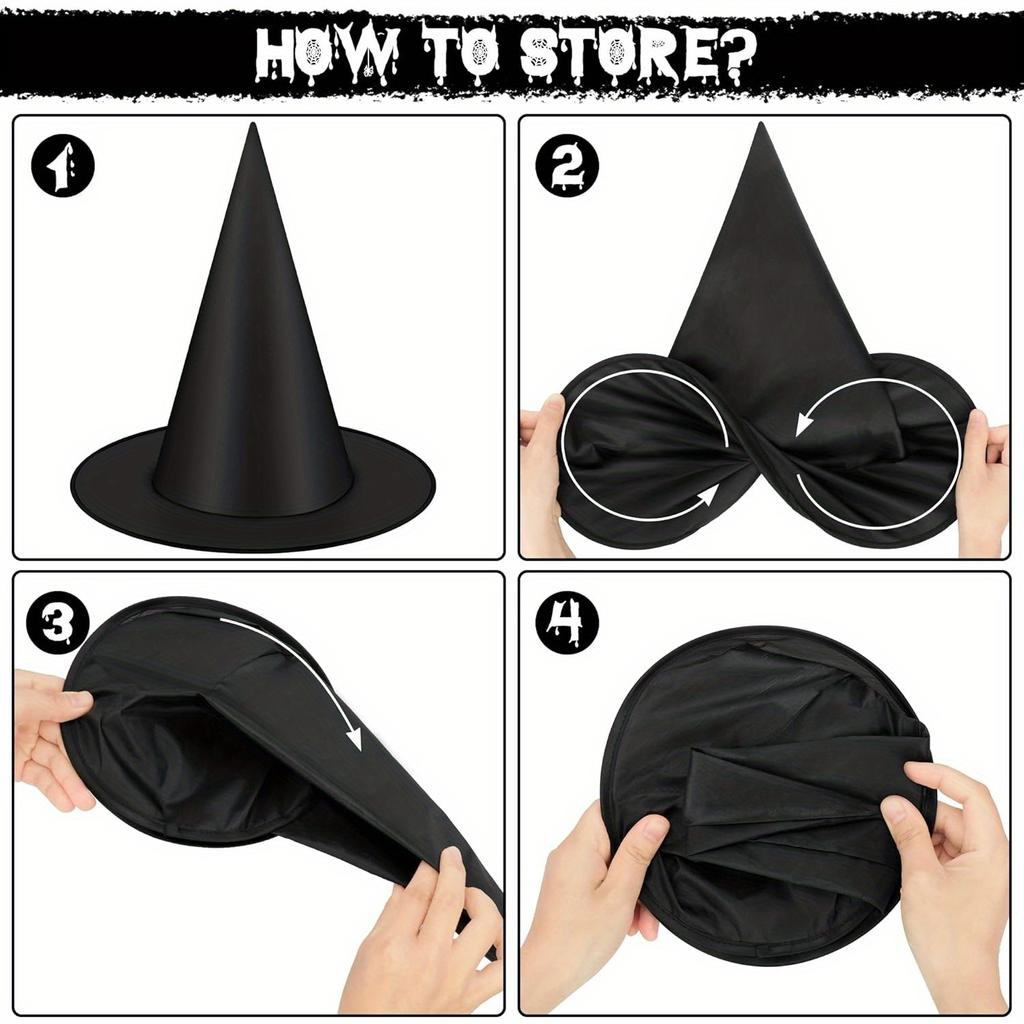 HOW TO STORE?

1

2

3

4