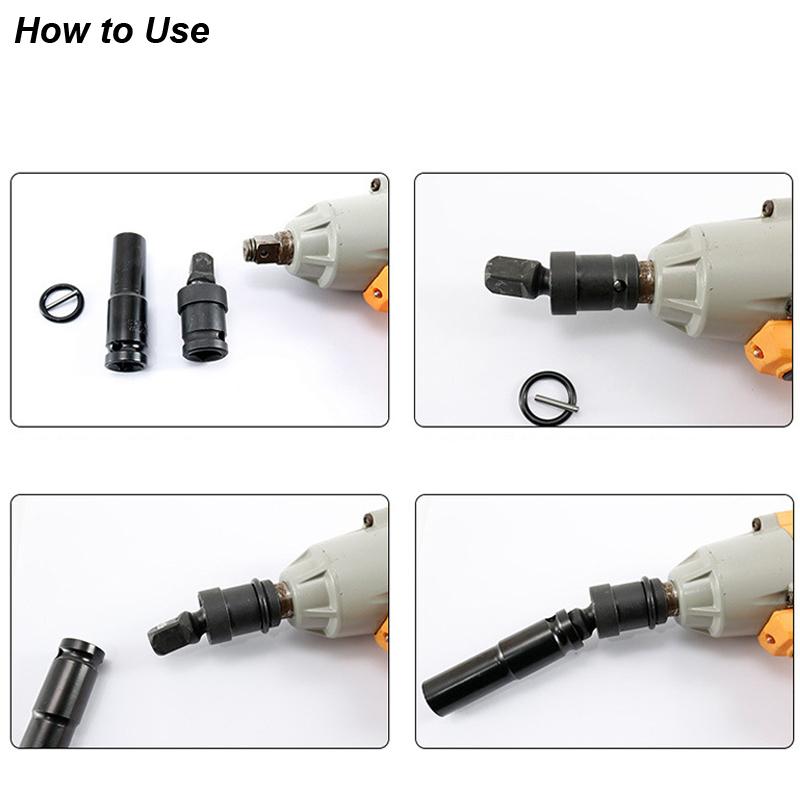 How to Use