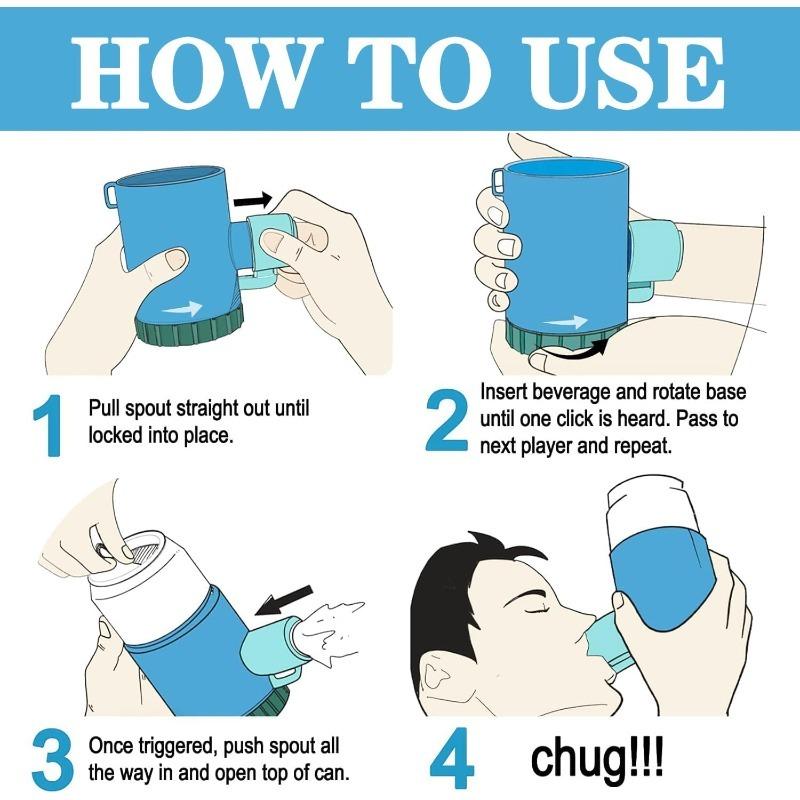 HOW TO USE

1 Pull spout straight out until locked into place.

2 Insert beverage and rotate base until one click is heard. Pass to next player and repeat.

3 Once triggered, push spout all the way in and open top of can.

4 chug!!!