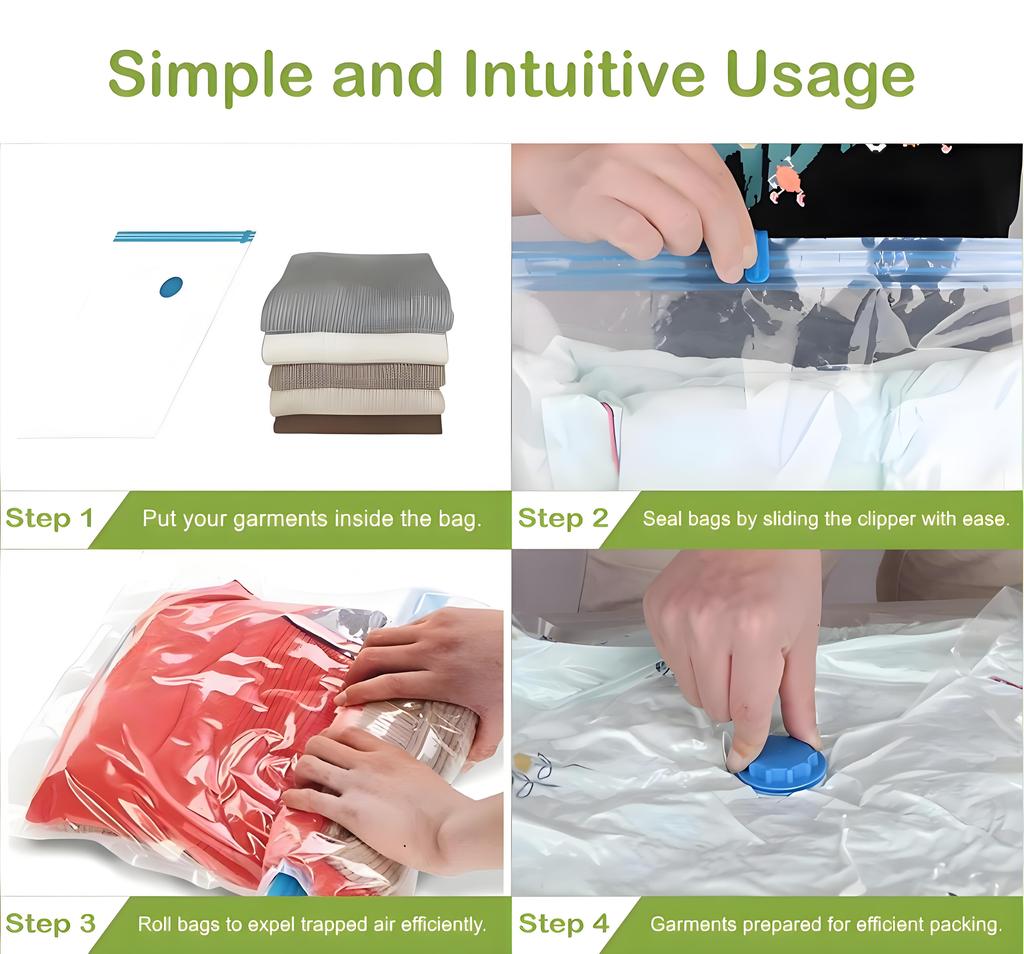 Simple and Intuitive Usage

Step 1 Put your garments inside the bag.

Step 2 Seal bags by sliding the clipper with ease.

Step 3 Roll bags to expel trapped air efficiently.

Step 4 Garments prepared for efficient packing.