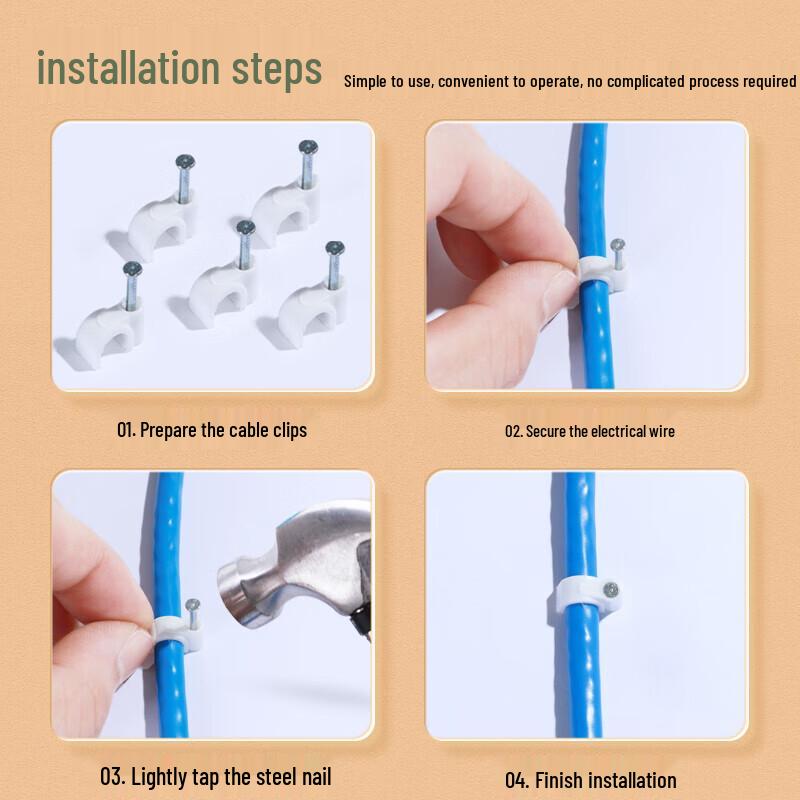 installation steps

Simple to use, convenient to operate, no complicated process required

01. Prepare the cable clips

02. Secure the electrical wire

03. Lightly tap the steel nail

04. Finish installation