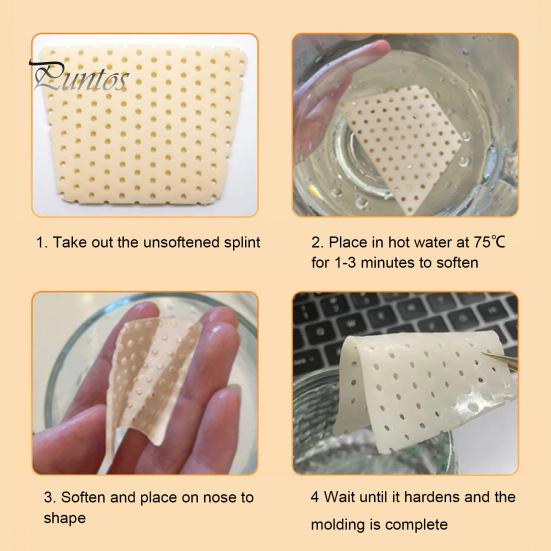 Puntos

1. Take out the unsoftened splint

2. Place in hot water at 75℃ for 1-3 minutes to soften

3. Soften and place on nose to shape

4 Wait until it hardens and the molding is complete