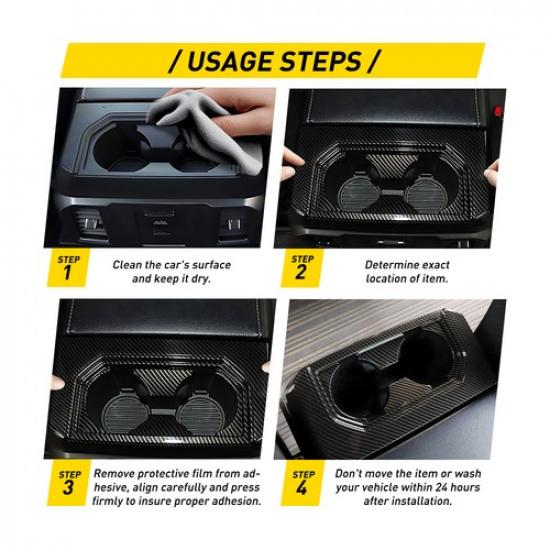 / USAGE STEPS /

STEP 1
Clean the car's surface and keep it dry.

STEP 2
Determine exact location of item.

STEP 3
Remove protective film from adhesive, align carefully and press firmly to insure proper adhesion.

STEP 4
Don't move the item or wash your vehicle within 24 hours after installation.