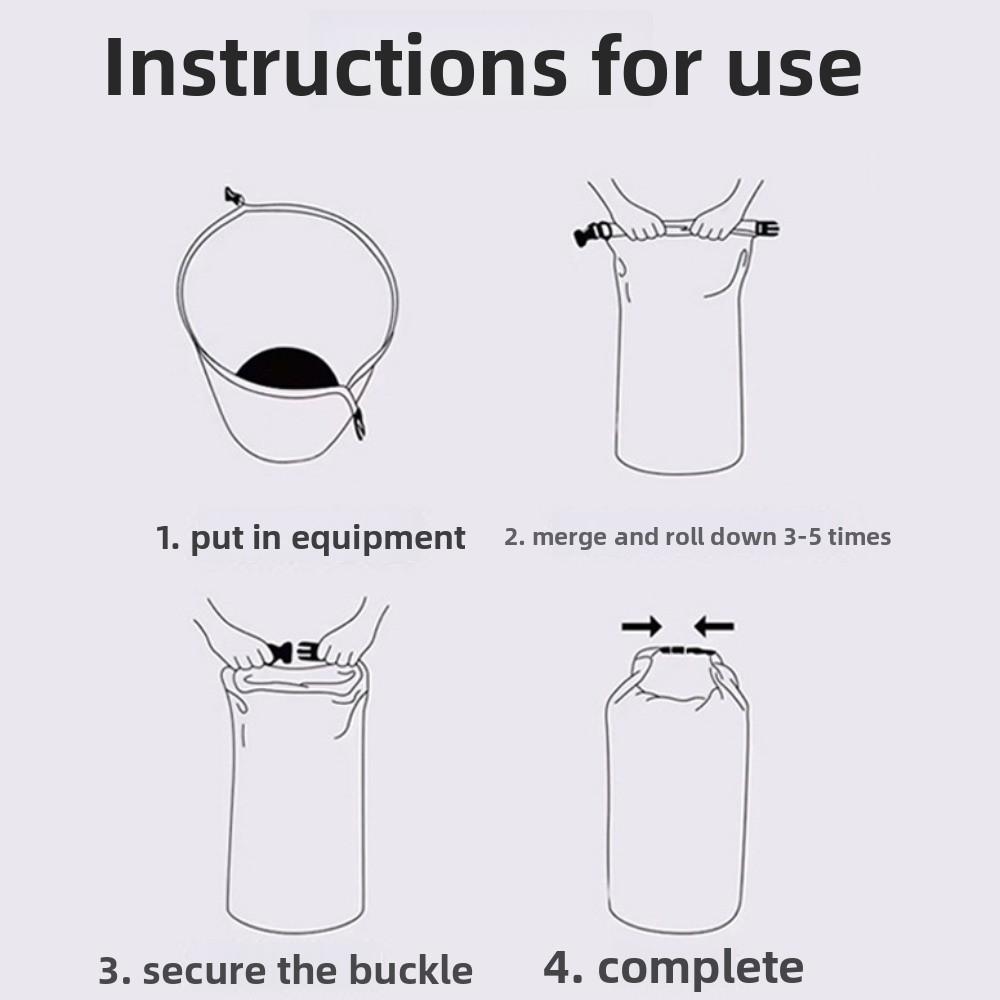 Instructions for use

1. put in equipment

2. merge and roll down 3-5 times

3. secure the buckle

4. complete