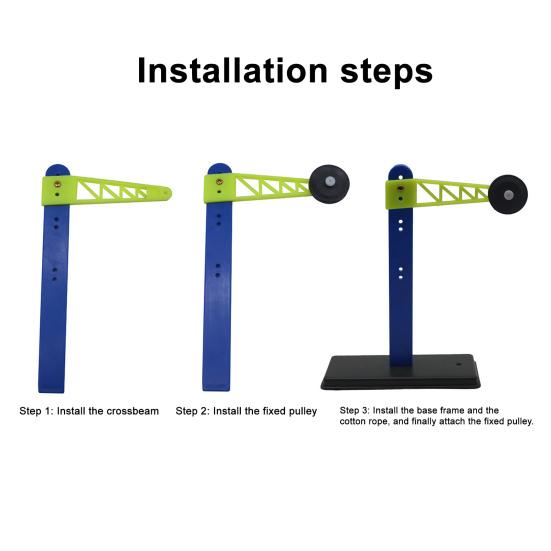 Installation steps

Step 1: Install the crossbeam

Step 2: Install the fixed pulley

Step 3: Install the base frame and the cotton rope, and finally attach the fixed pulley.