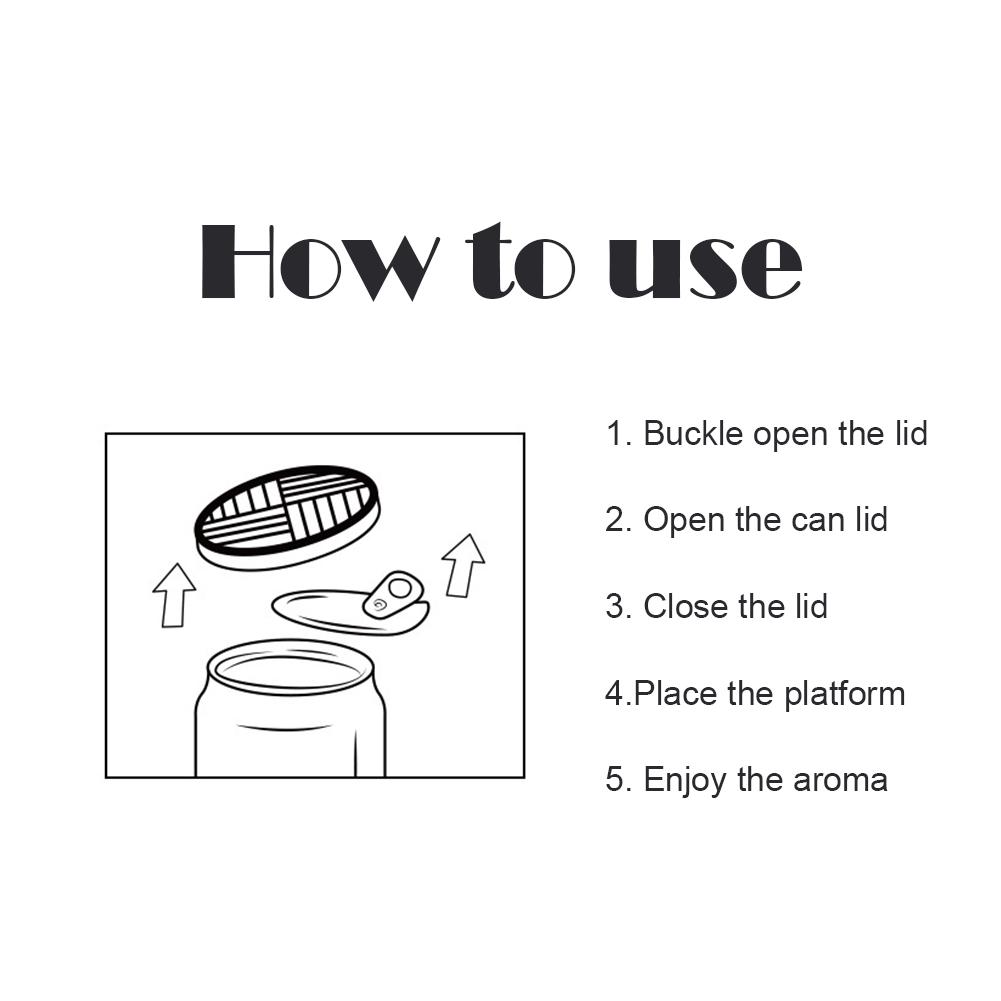 How to use

1. Buckle open the lid

2. Open the can lid

3. Close the lid

4.Place the platform

5. Enjoy the aroma