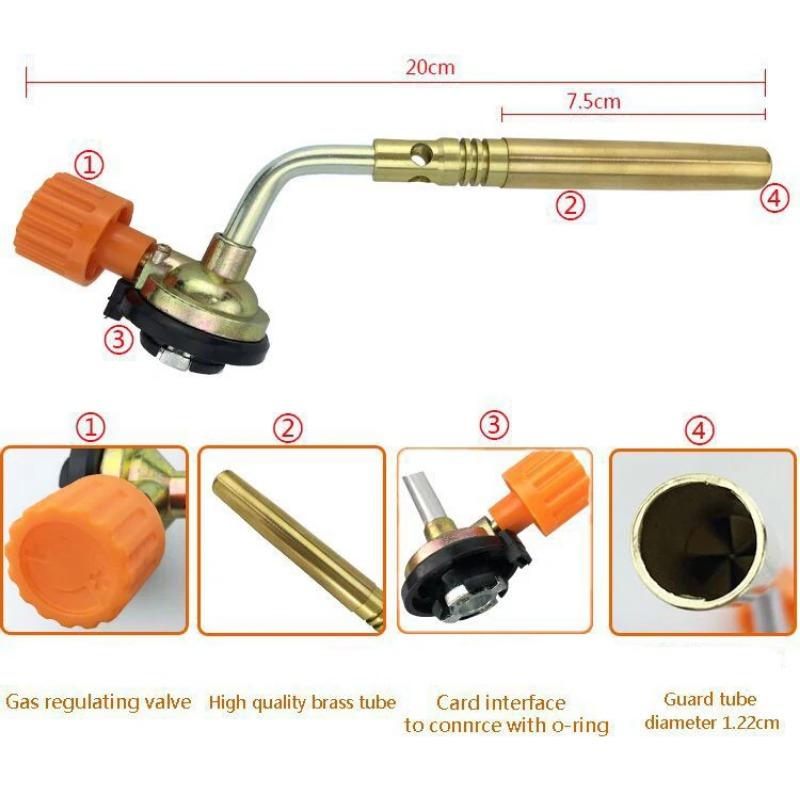 20cm

7.5cm

①

②

④

③

①

②

③

④

Gas regulating valve

High quality brass tube

Card interface to connrce with o-ring

Guard tube diameter 1.22cm