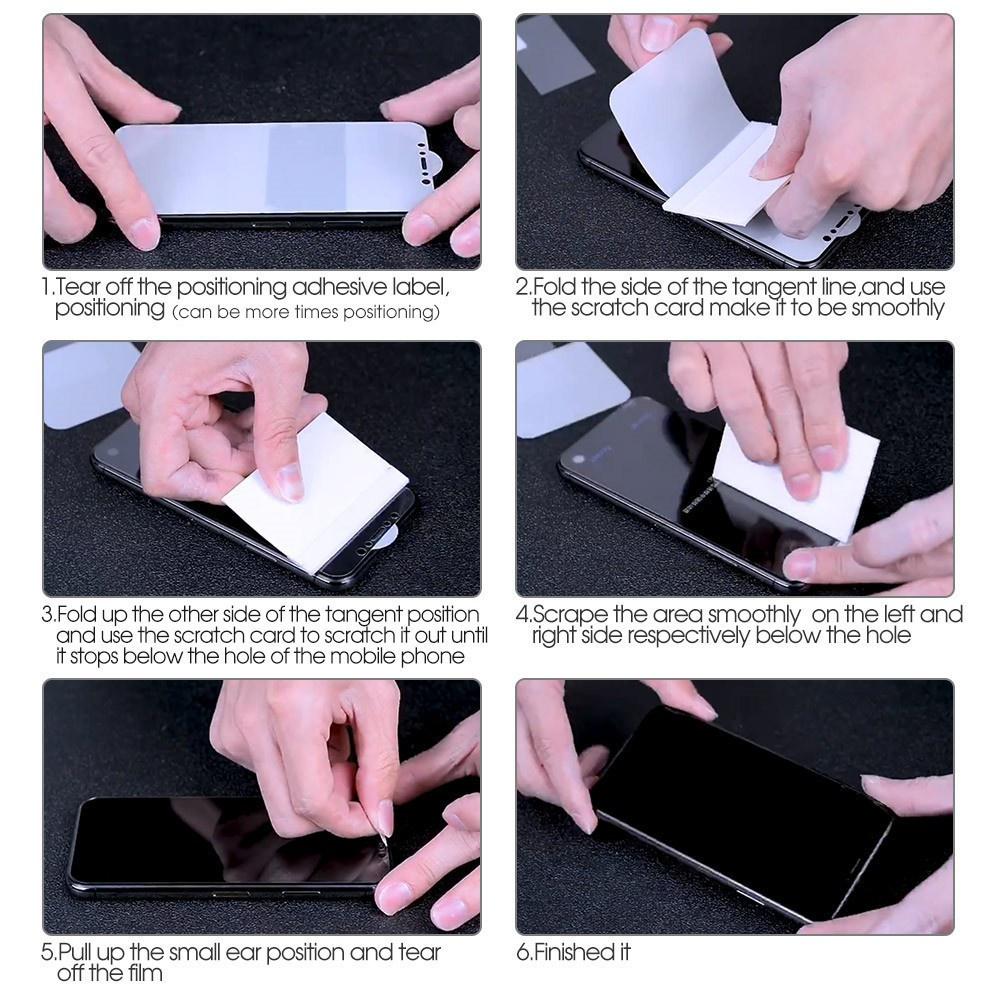 1.Tear off the positioning adhesive label, positioning (can be more times positioning)

2.Fold the side of the tangent line,and use the scratch card make it to be smoothly

3.Fold up the other side of the tangent position and use the scratch card to scratch it out until it stops below the hole of the mobile phone

4.Scrape the area smoothly on the left and right side respectively below the hole

5.Pull up the small ear position and tear off the film

6.Finished it