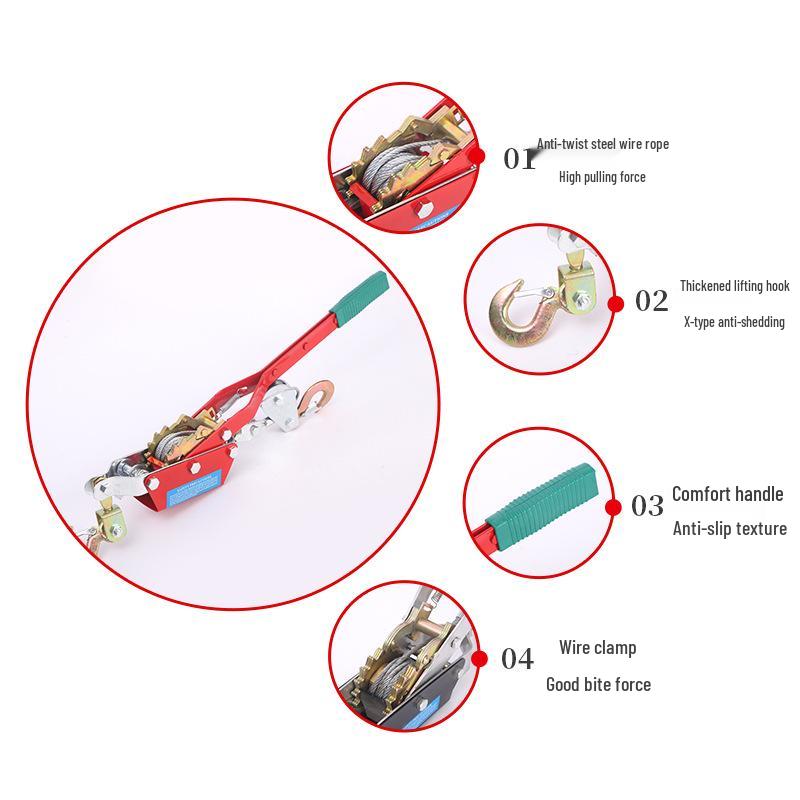 01 Anti-twist steel wire rope

High pulling force

02 Thickened lifting hook

X-type anti-shedding

03 Comfort handle

Anti-slip texture

04 Wire clamp

Good bite force