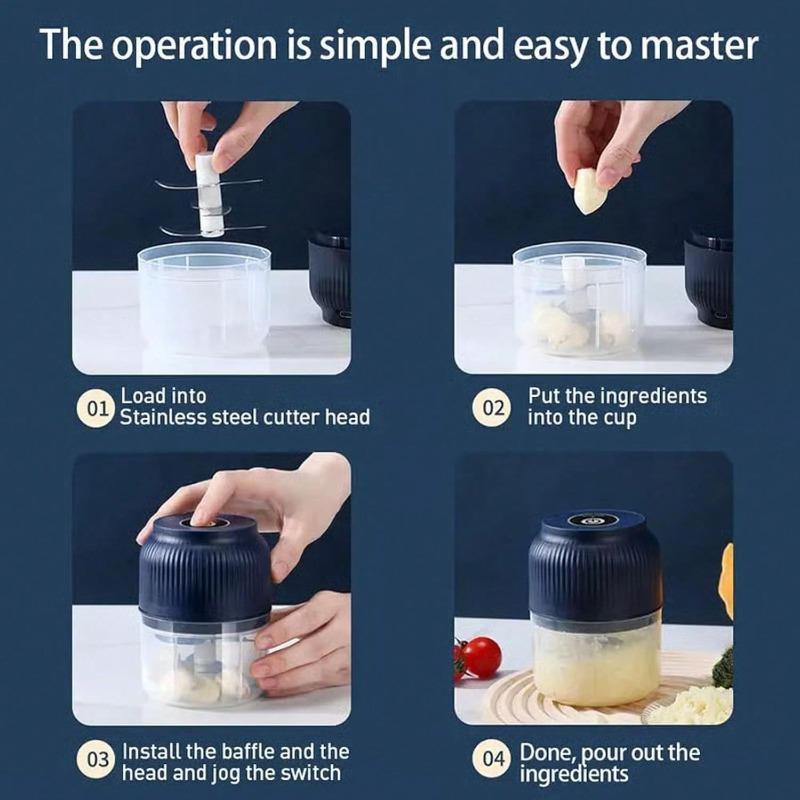 The operation is simple and easy to master

01 Load into Stainless steel cutter head

02 Put the ingredients into the cup

03 Install the baffle and the head and jog the switch

04 Done, pour out the ingredients