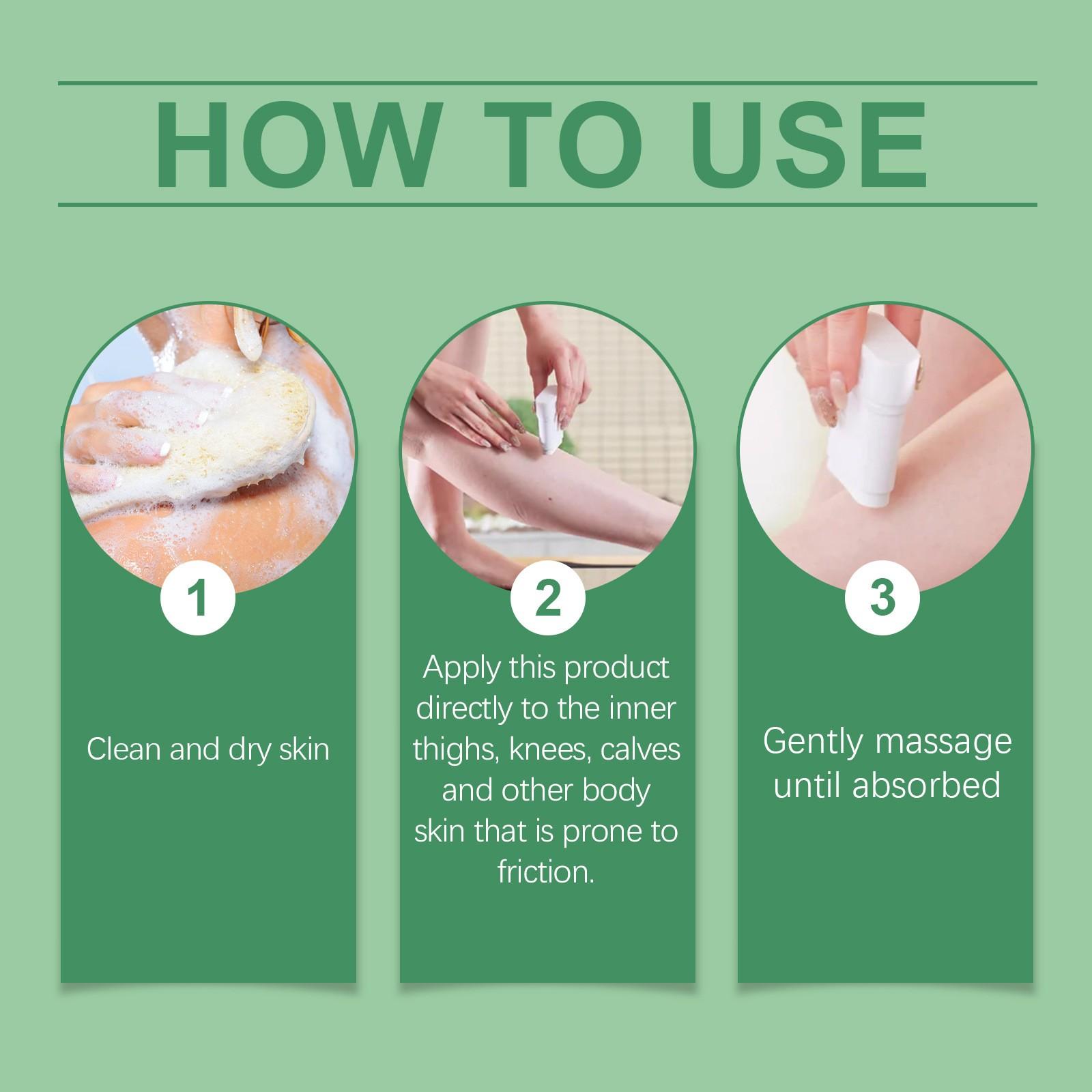 HOW TO USE

1

Clean and dry skin

2

Apply this product directly to the inner thighs, knees, calves and other body skin that is prone to friction.

3

Gently massage until absorbed