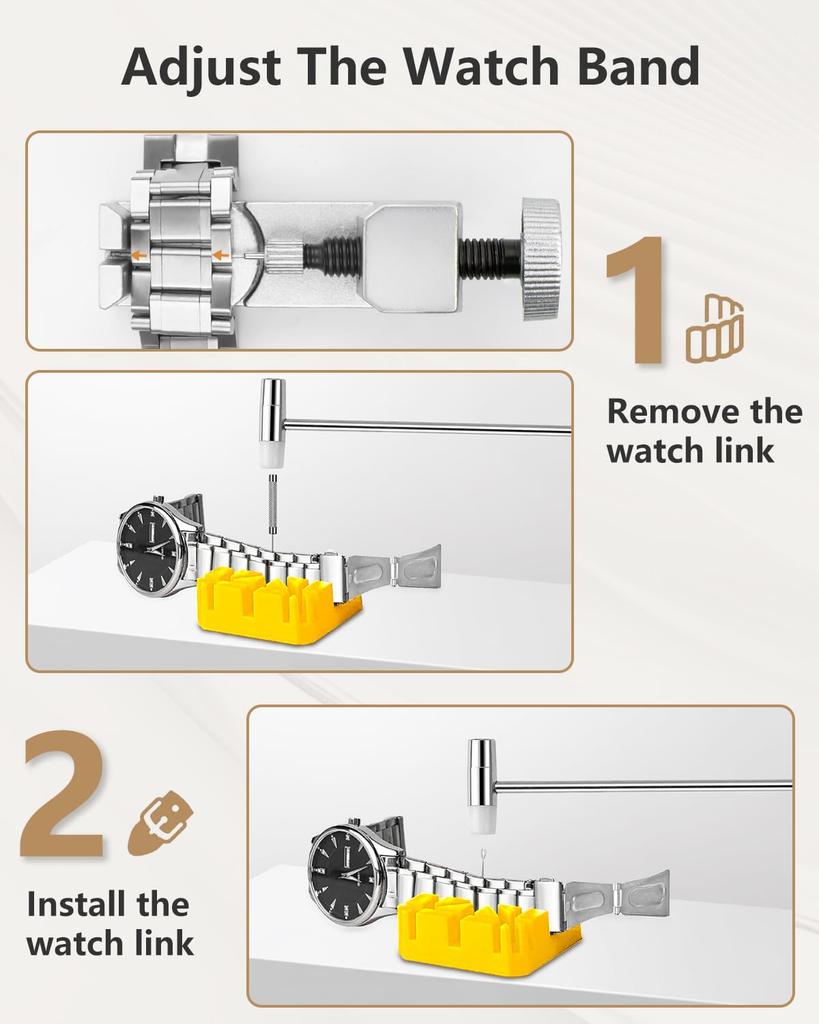 Adjust The Watch Band

1

Remove the watch link

2

Install the watch link