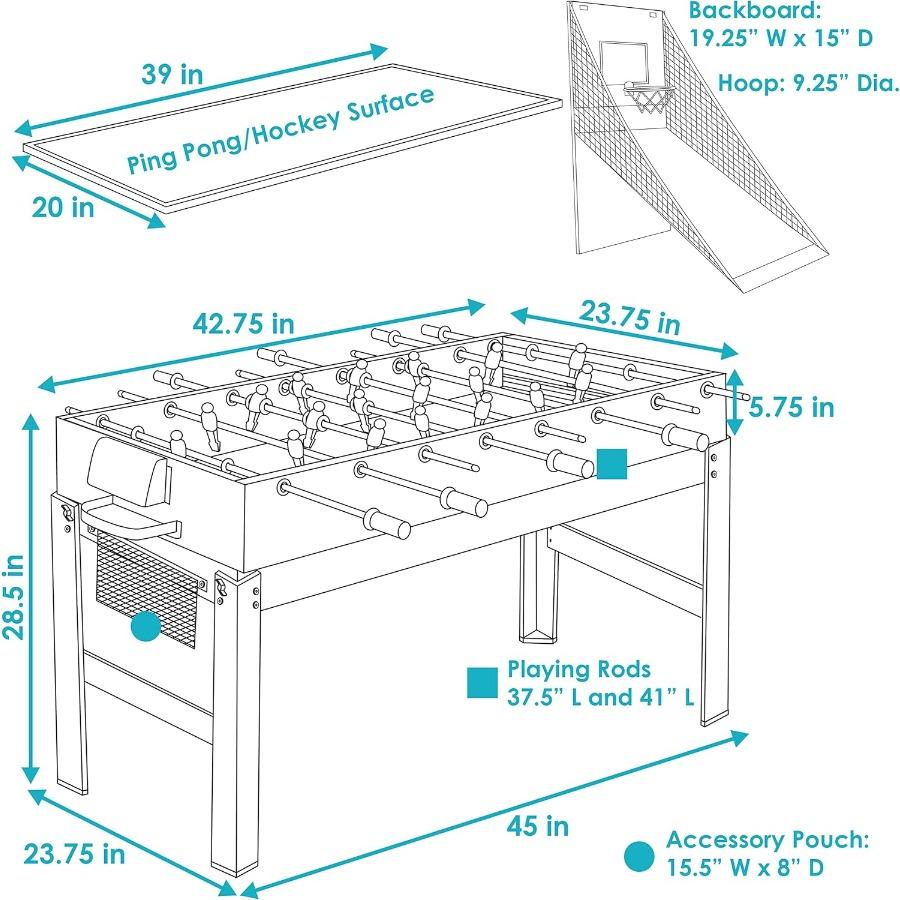 39 in

Ping Pong/Hockey Surface

20 in

Backboard:
19.25” W x 15” D

Hoop: 9.25” Dia.

42.75 in

23.75 in

5.75 in

28.5 in

Playing Rods
37.5” L and 41” L

23.75 in

45 in

Accessory Pouch:
15.5” W x 8” D