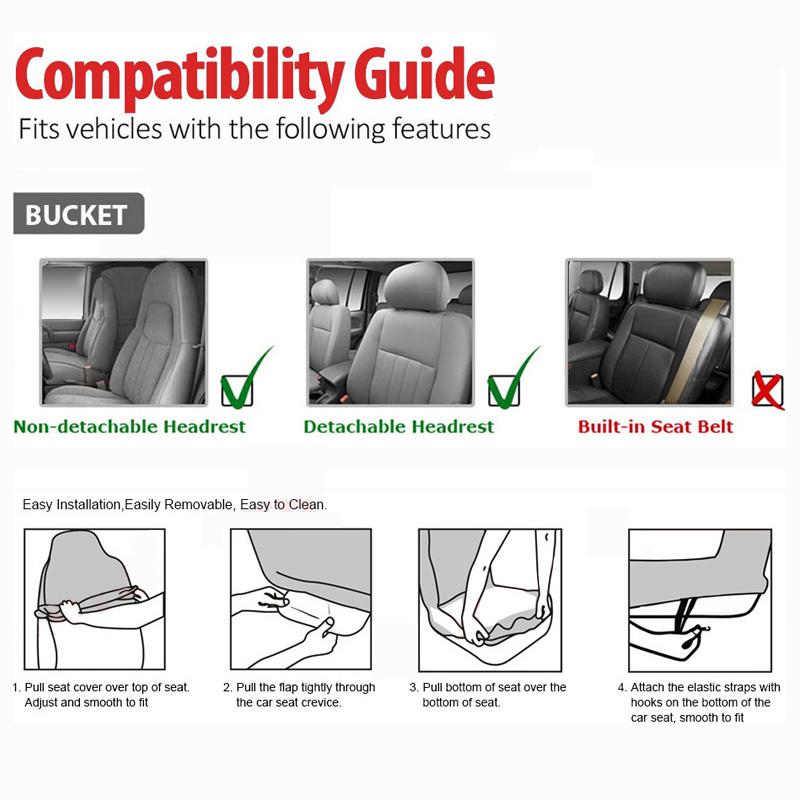 Compatibility Guide
Fits vehicles with the following features

BUCKET

Non-detachable Headrest

Detachable Headrest

Built-in Seat Belt

Easy Installation,Easily Removable, Easy to Clean.

1. Pull seat cover over top of seat. Adjust and smooth to fit

2. Pull the flap tightly through the car seat crevice.

3. Pull bottom of seat over the bottom of seat.

4. Attach the elastic straps with hooks on the bottom of the car seat, smooth to fit