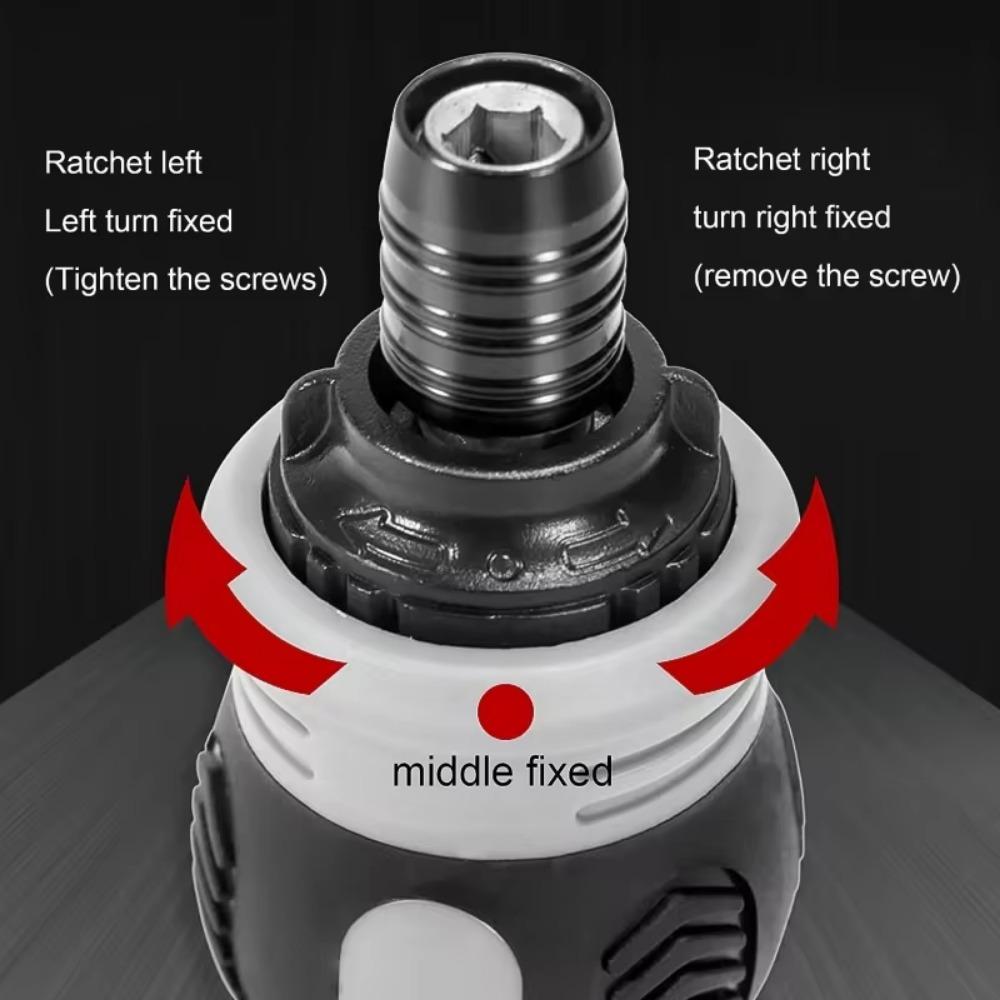 Ratchet left
Left turn fixed
(Tighten the screws)

Ratchet right
turn right fixed
(remove the screw)

middle fixed