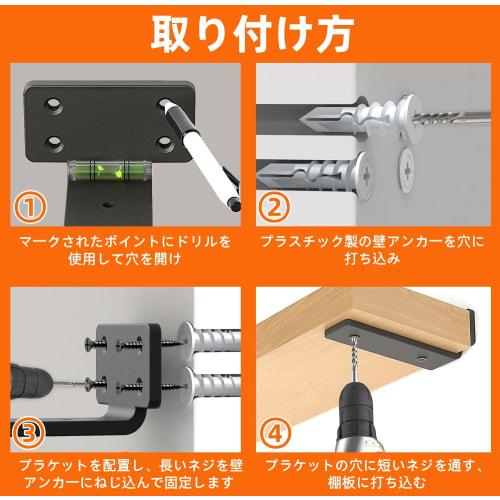 取り付け方

①

マークされたポイントにドリルを使用して穴を開け

②

プラスチック製の壁アンカーを穴に打ち込み

③

ブラケットを配置し、長いネジを壁アンカーにねじ込んで固定します

④

ブラケットの穴に短いネジを通す、棚板に打ち込む