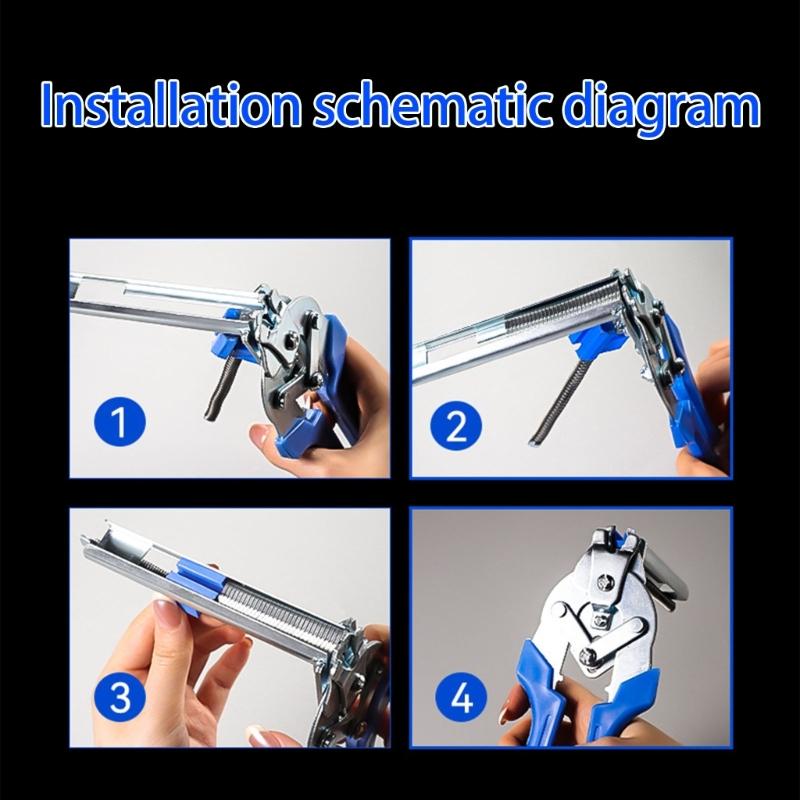 Installation schematic diagram

1

2

3

4