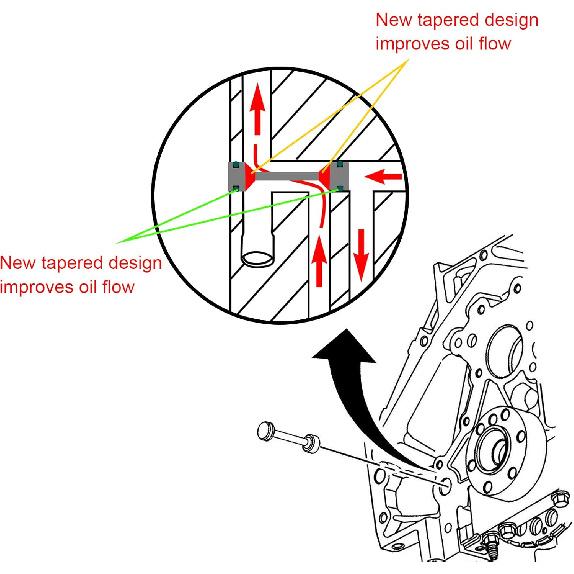 New tapered design improves oil flow

New tapered design improves oil flow