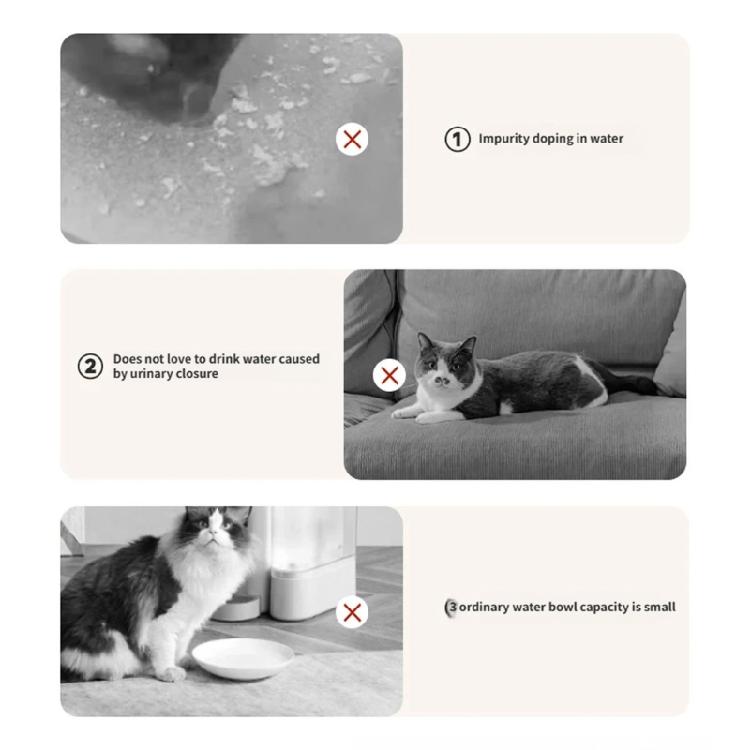 1 Impurity doping in water

2 Does not love to drink water caused by urinary closure

3 ordinary water bowl capacity is small